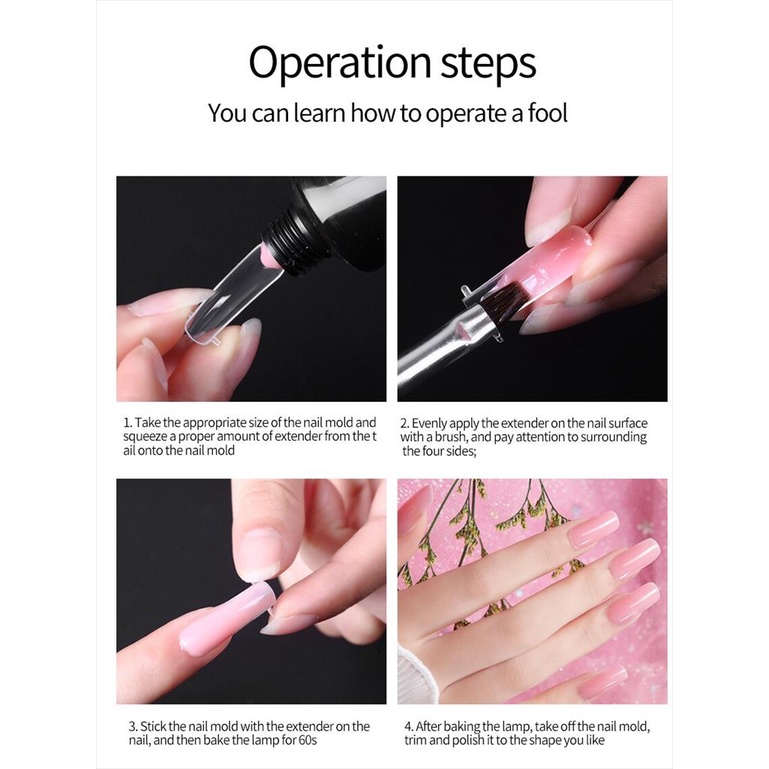 Operation steps

You can learn how to operate a fool

1. Take the appropriate size of the nail mold and squeeze a proper amount of extender from the t ail onto the nail mold

2. Evenly apply the extender on the nail surface with a brush, and pay attention to surrounding the four sides;

3. Stick the nail mold with the extender on the nail, and then bake the lamp for 60s

4. After baking the lamp, take off the nail mold, trim and polish it to the shape you like