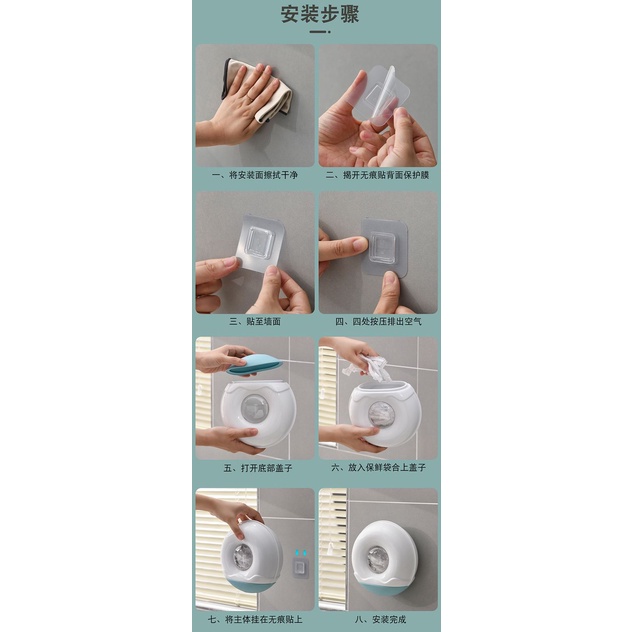 安装步骤

一、将安装面擦拭干净

二、揭开无痕贴背面保护膜

三、贴至墙面

四、四处按压排出空气

五、打开底部盖子

六、放入保鲜袋合上盖子

七、将主体挂在无痕贴上

八、安装完成