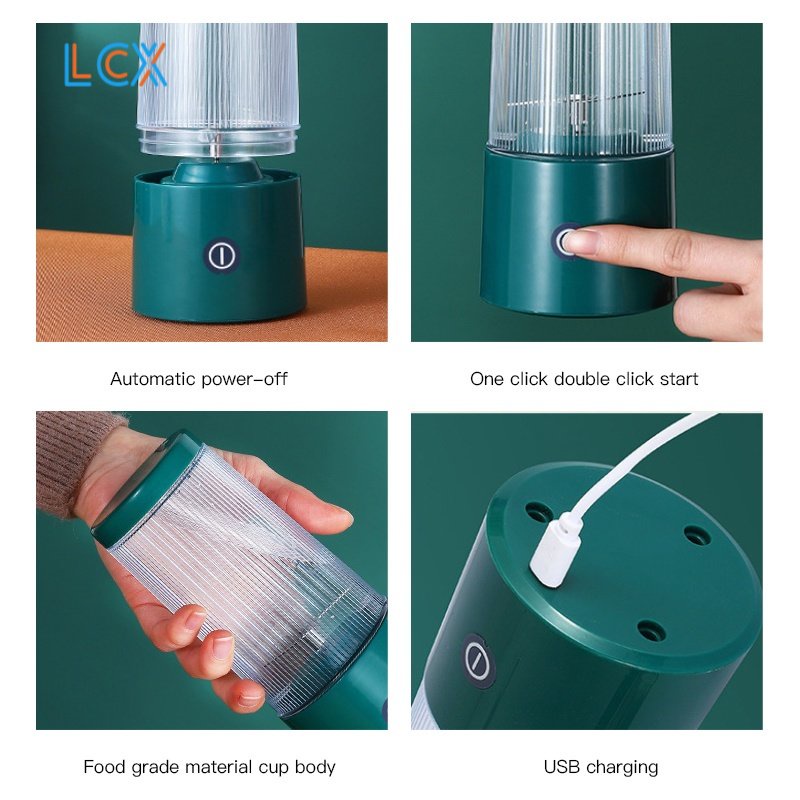 LCX

Automatic power-off

One click double click start

Food grade material cup body

USB charging