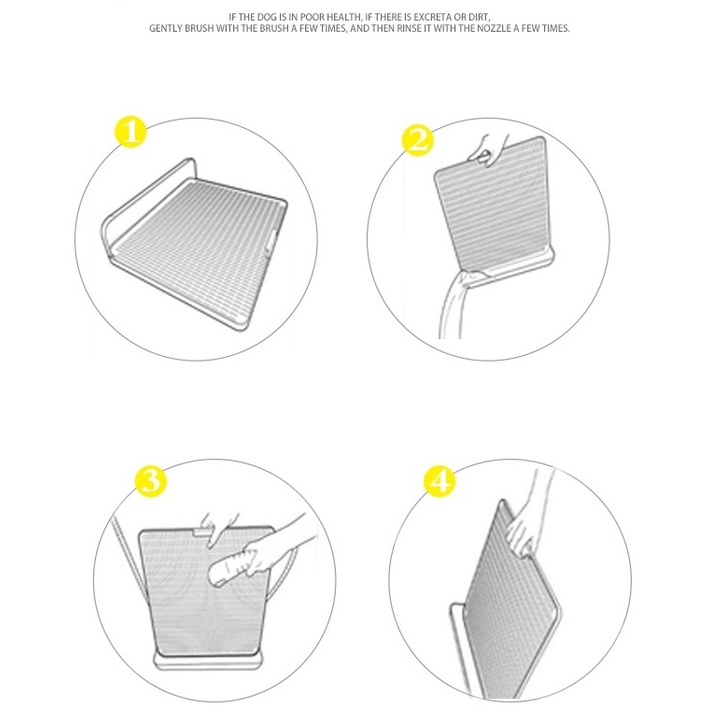 IF THE DOG IS IN POOR HEALTH, IF THERE IS EXCRETA OR DIRT,
GENTLY BRUSH WITH THE BRUSH A FEW TIMES, AND THEN RINSE IT WITH THE NOZZLE A FEW TIMES.

1

2

3

4