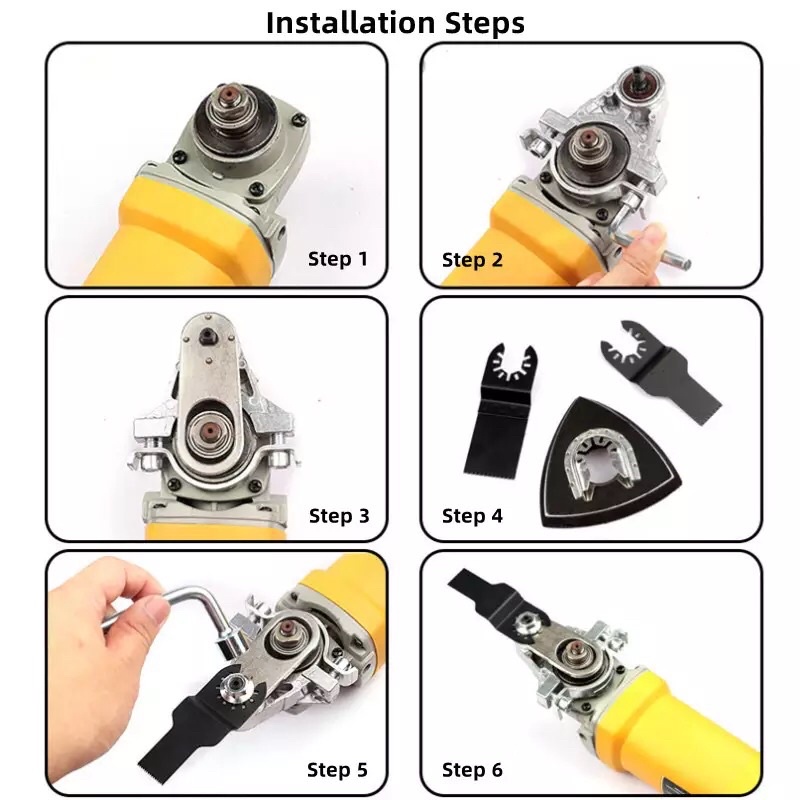 Installation Steps

Step 1

Step 2

Step 3

Step 4

Step 5

Step 6