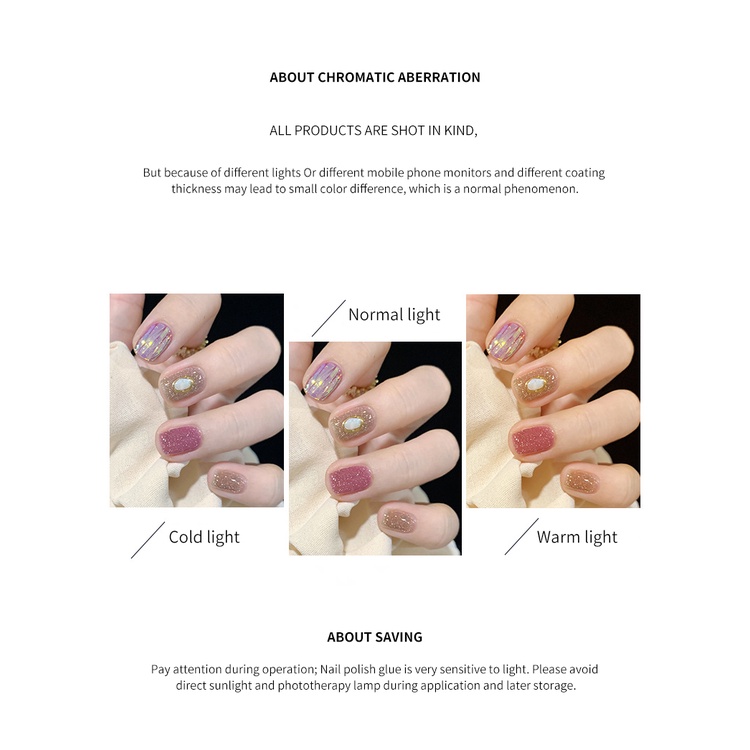 ABOUT CHROMATIC ABERRATION

ALL PRODUCTS ARE SHOT IN KIND,

But because of different lights Or different mobile phone monitors and different coating thickness may lead to small color difference, which is a normal phenomenon.

Normal light

Cold light

Warm light

ABOUT SAVING

Pay attention during operation; Nail polish glue is very sensitive to light. Please avoid direct sunlight and phototherapy lamp during application and later storage.