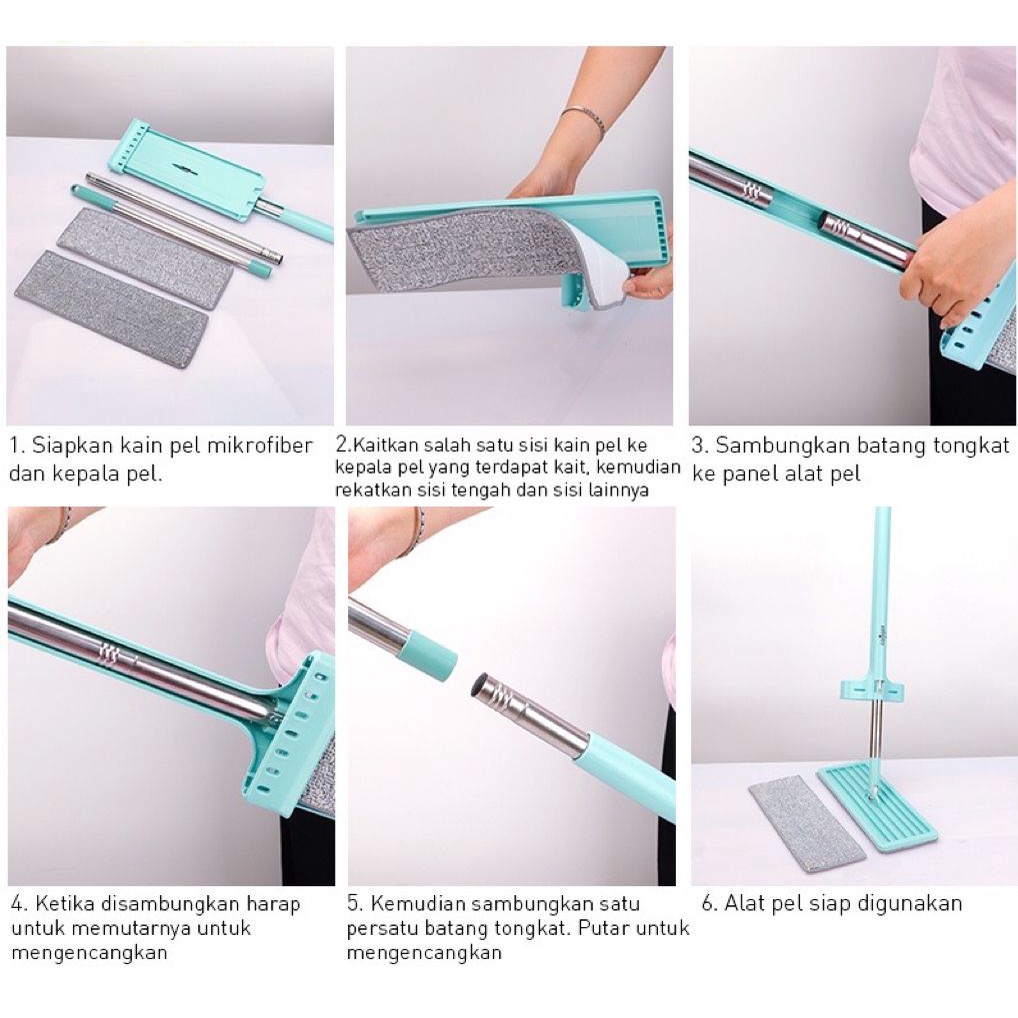 1. Siapkan kain pel mikrofiber dan kepala pel.

2.Kaitkan salah satu sisi kain pel ke kepala pel yang terdapat kait, kemudian rekatkan sisi tengah dan sisi lainnya

3. Sambungkan batang tongkat ke panel alat pel

4. Ketika disambungkan harap untuk memutarnya untuk mengencangkan

5. Kemudian sambungkan satu persatu batang tongkat. Putar untuk mengencangkan

6. Alat pel siap digunakan