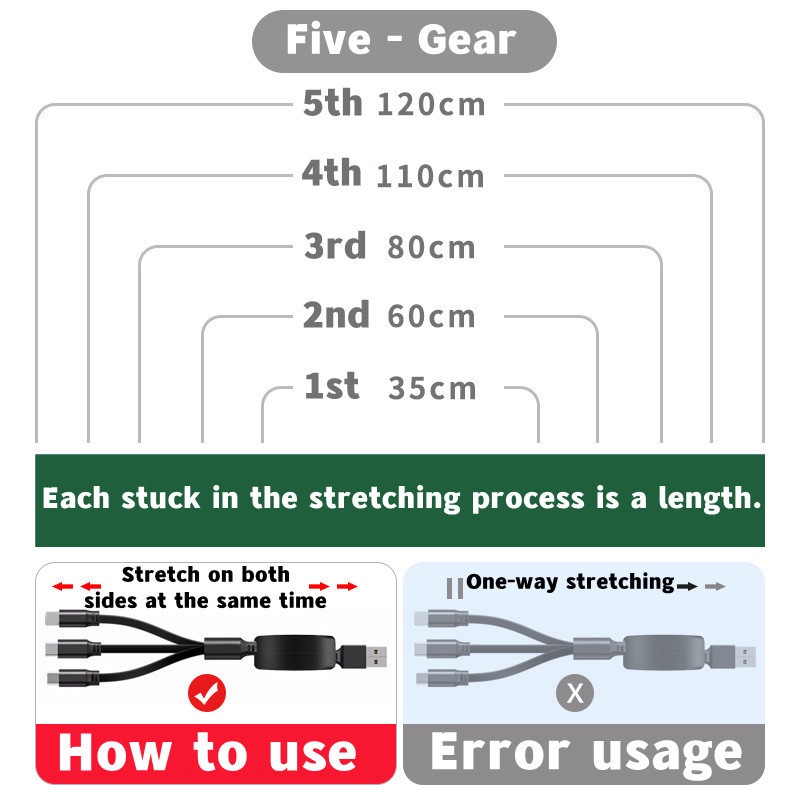 Five - Gear

5th 120cm

4th 110cm

3rd 80cm

2nd 60cm

1st 35cm

Each stuck in the stretching process is a length.

Stretch on both sides at the same time

How to use

One-way stretching

X

Error usage