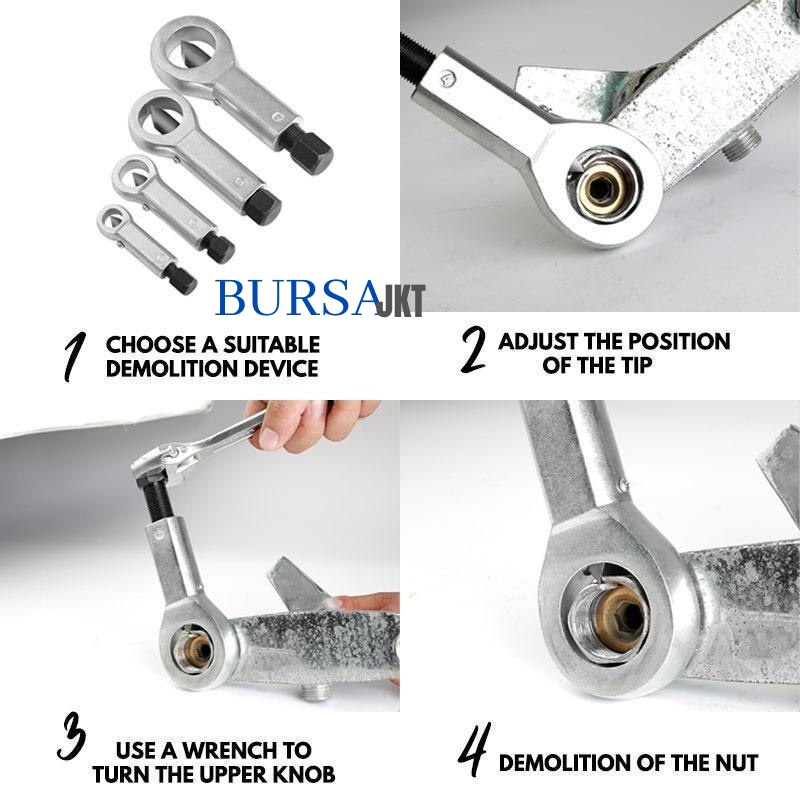 BURSAJKT

1 CHOOSE A SUITABLE DEMOLITION DEVICE

2 ADJUST THE POSITION OF THE TIP

3 USE A WRENCH TO TURN THE UPPER KNOB

4 DEMOLITION OF THE NUT