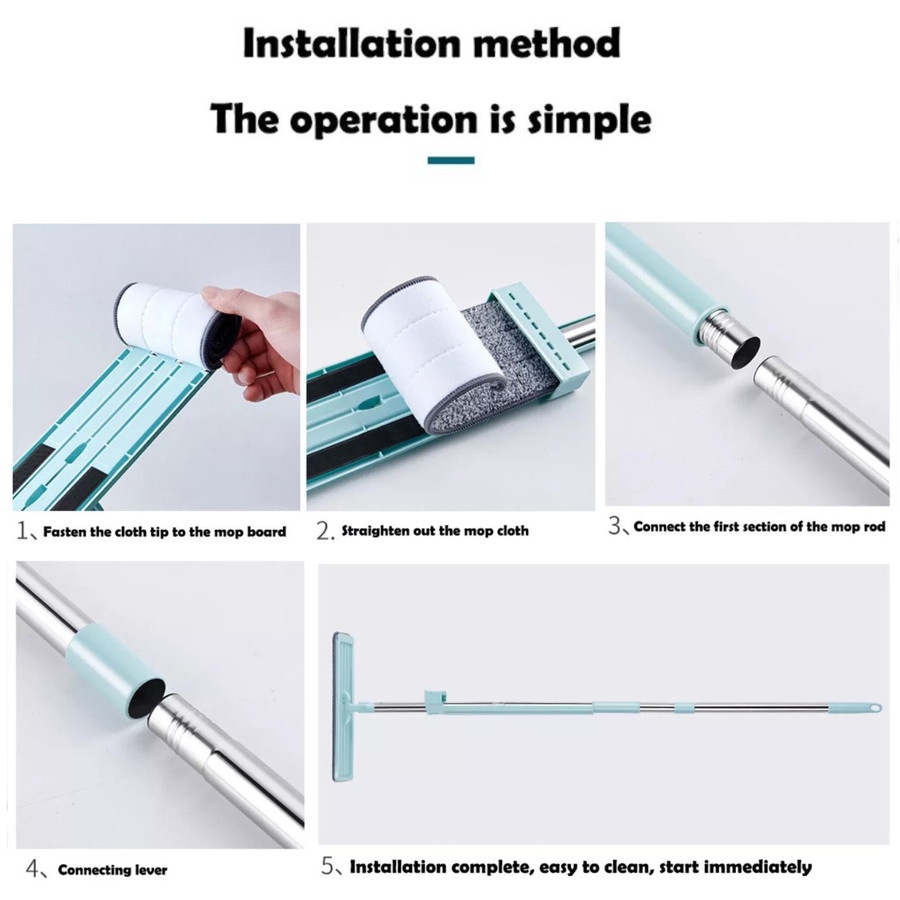 Installation method

The operation is simple

1、Fasten the cloth tip to the mop board

2. Straighten out the mop cloth

3、Connect the first section of the mop rod

4、Connecting lever

5、Installation complete, easy to clean, start immediately