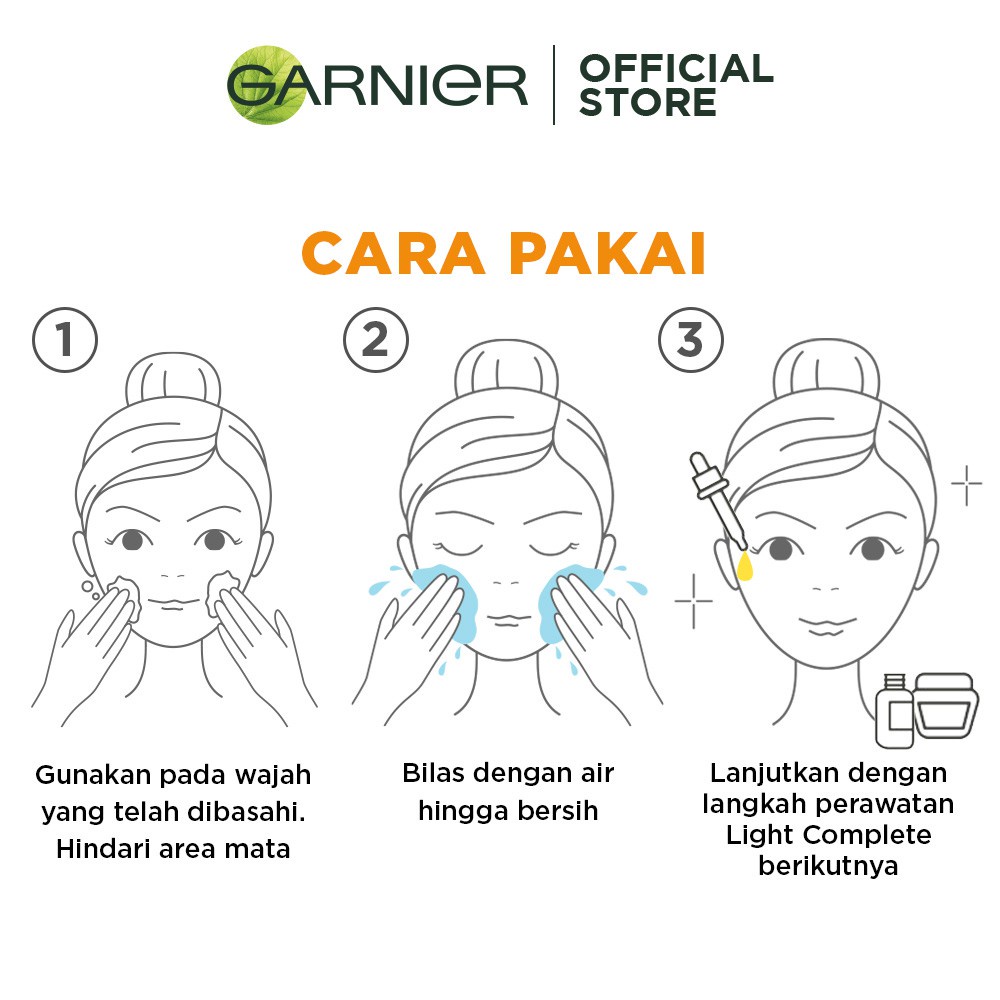 GARNIER | OFFICIAL STORE

CARA PAKAI

1

Gunakan pada wajah yang telah dibasahi. Hindari area mata

2

Bilas dengan air hingga bersih

3

Lanjutkan dengan langkah perawatan Light Complete berikutnya