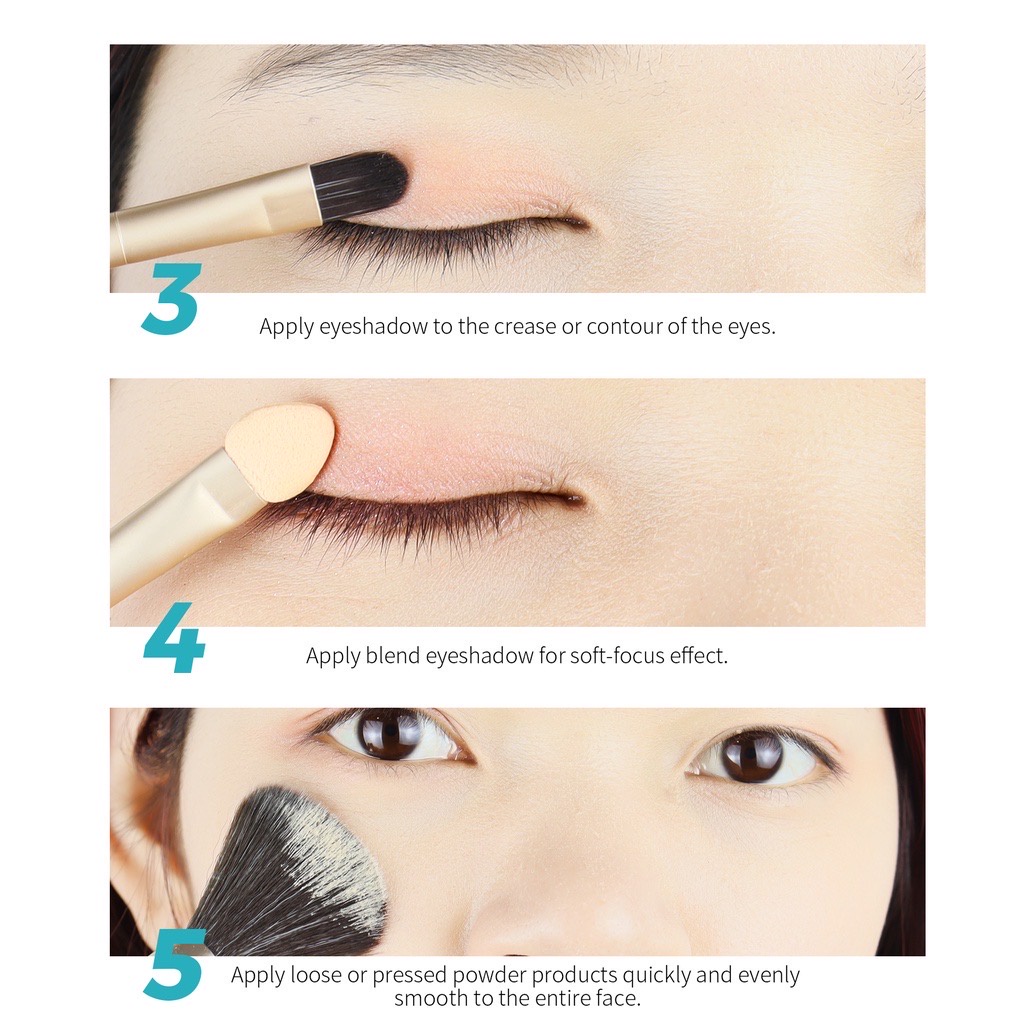 3
Apply eyeshadow to the crease or contour of the eyes.

4
Apply blend eyeshadow for soft-focus effect.

5
Apply loose or pressed powder products quickly and evenly smooth to the entire face.