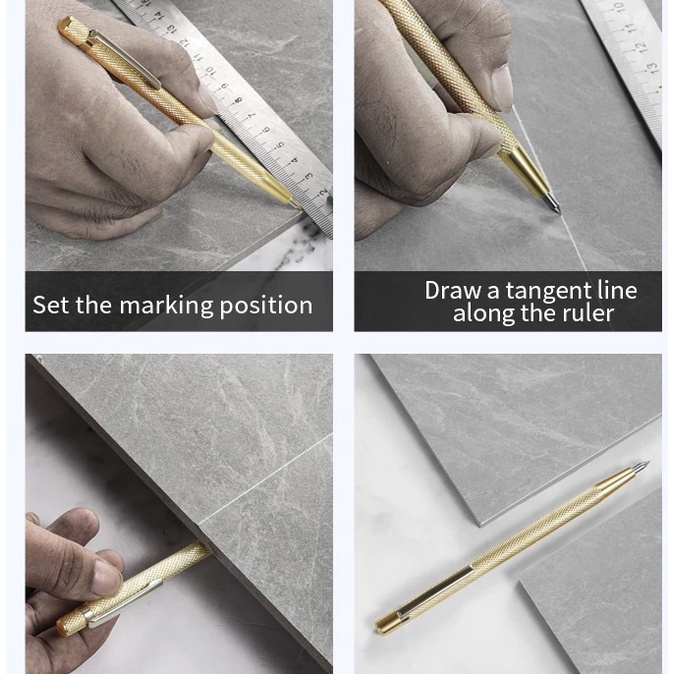 14 13 12 11 10 9 8 7 6 5 4 3 2

10 11 12 13

Set the marking position

Draw a tangent line along the ruler