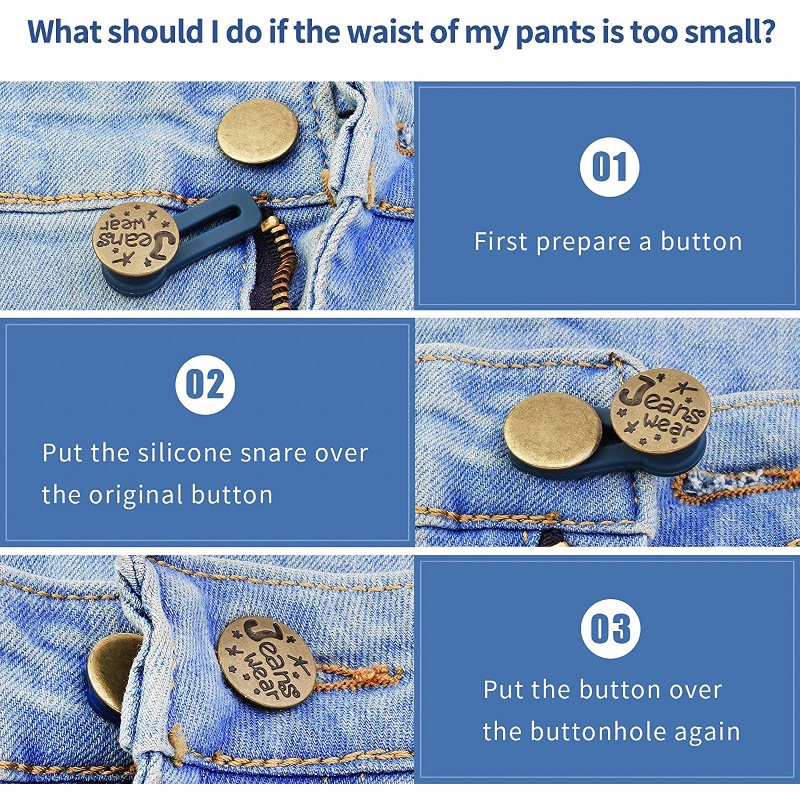 What should I do if the waist of my pants is too small?

Jeans wear

01

First prepare a button

02

Put the silicone snare over the original button

Jeans wear

Jeans wear

03

Put the button over the buttonhole again