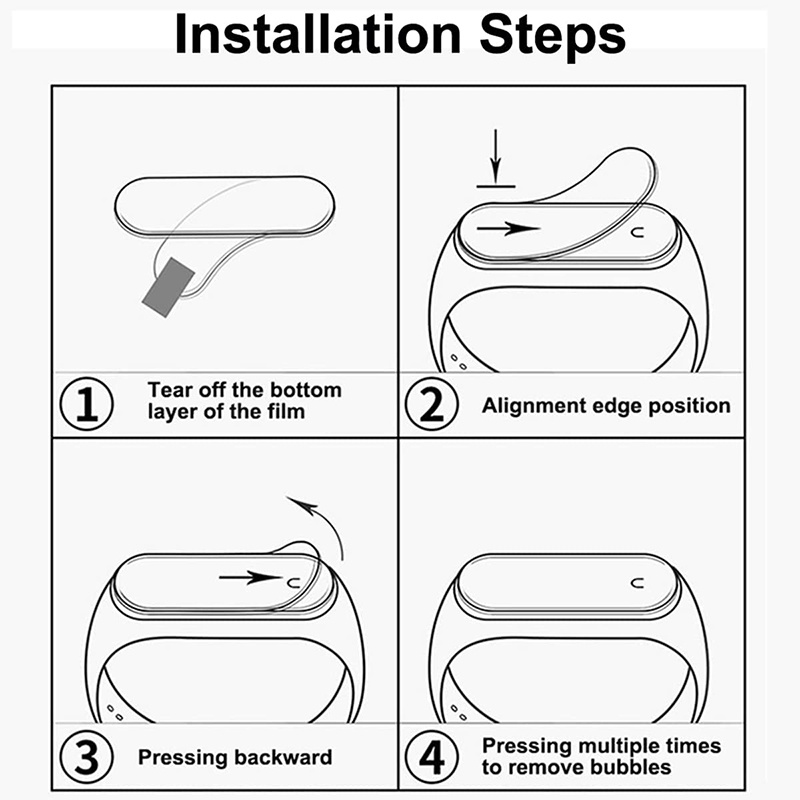 Installation Steps

1 Tear off the bottom layer of the film

2 Alignment edge position

3 Pressing backward

4 Pressing multiple times to remove bubbles