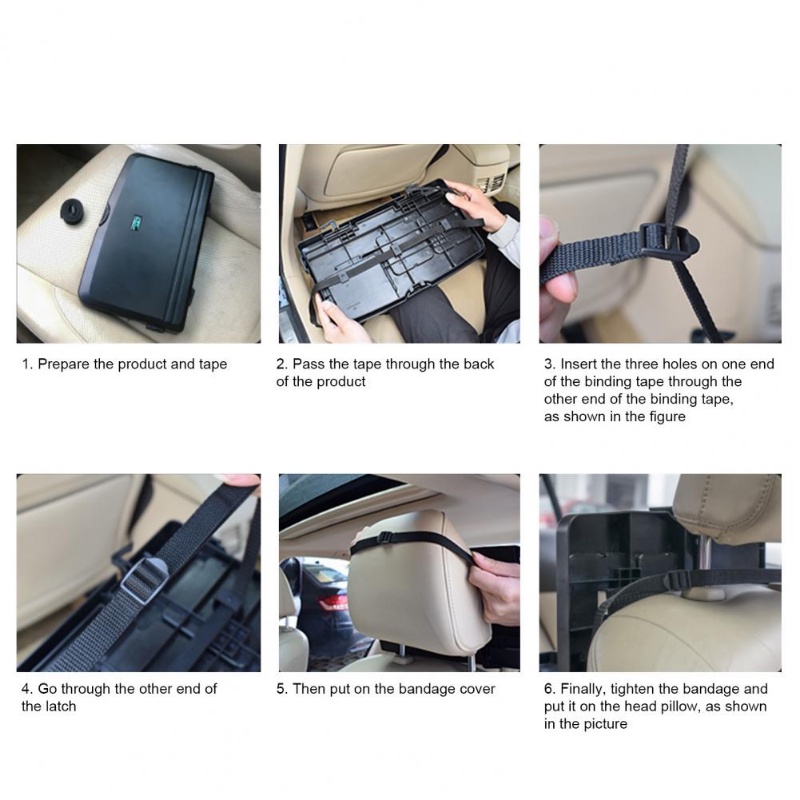 1. Prepare the product and tape

2. Pass the tape through the back of the product

3. Insert the three holes on one end of the binding tape through the other end of the binding tape, as shown in the figure

4. Go through the other end of the latch

5. Then put on the bandage cover

6. Finally, tighten the bandage and put it on the head pillow, as shown in the picture