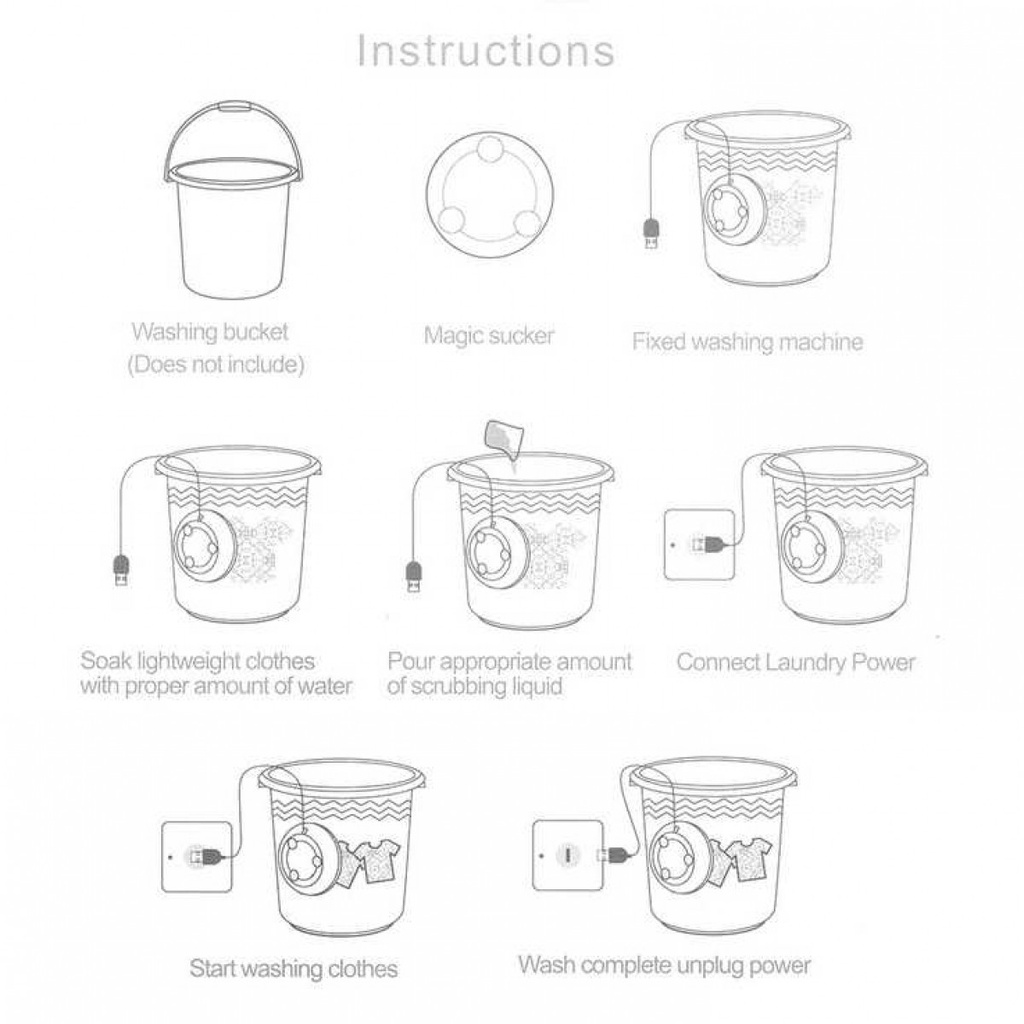 Instructions

Washing bucket
(Does not include)

Magic sucker

Fixed washing machine

Soak lightweight clothes with proper amount of water

Pour appropriate amount of scrubbing liquid

Connect Laundry Power

Start washing clothes

Wash complete unplug power