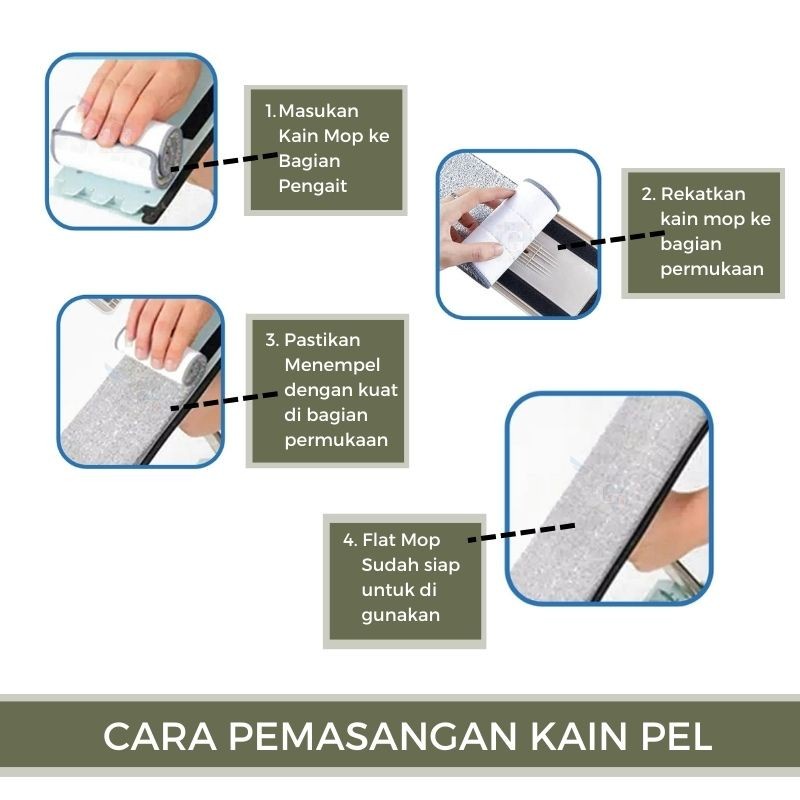 1. Masukan Kain Mop ke Bagian Pengait

2. Rekatkan kain mop ke bagian permukaan

3. Pastikan Menempel dengan kuat di bagian permukaan

4. Flat Mop Sudah siap untuk di gunakan

CARA PEMASANGAN KAIN PEL