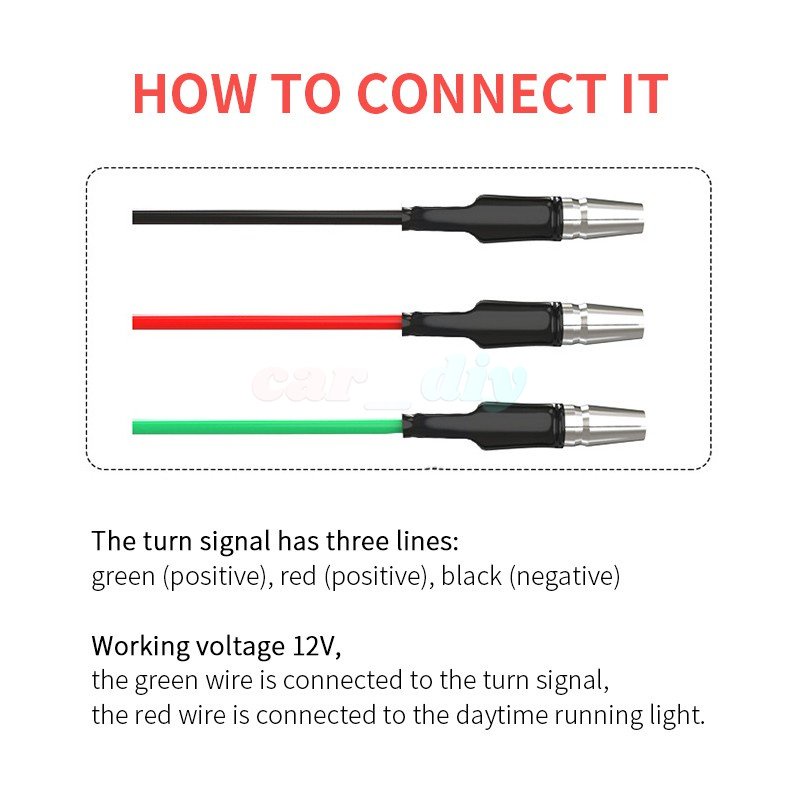 HOW TO CONNECT IT

car_diy

The turn signal has three lines:
green (positive), red (positive), black (negative)

Working voltage 12V,
the green wire is connected to the turn signal,
the red wire is connected to the daytime running light.