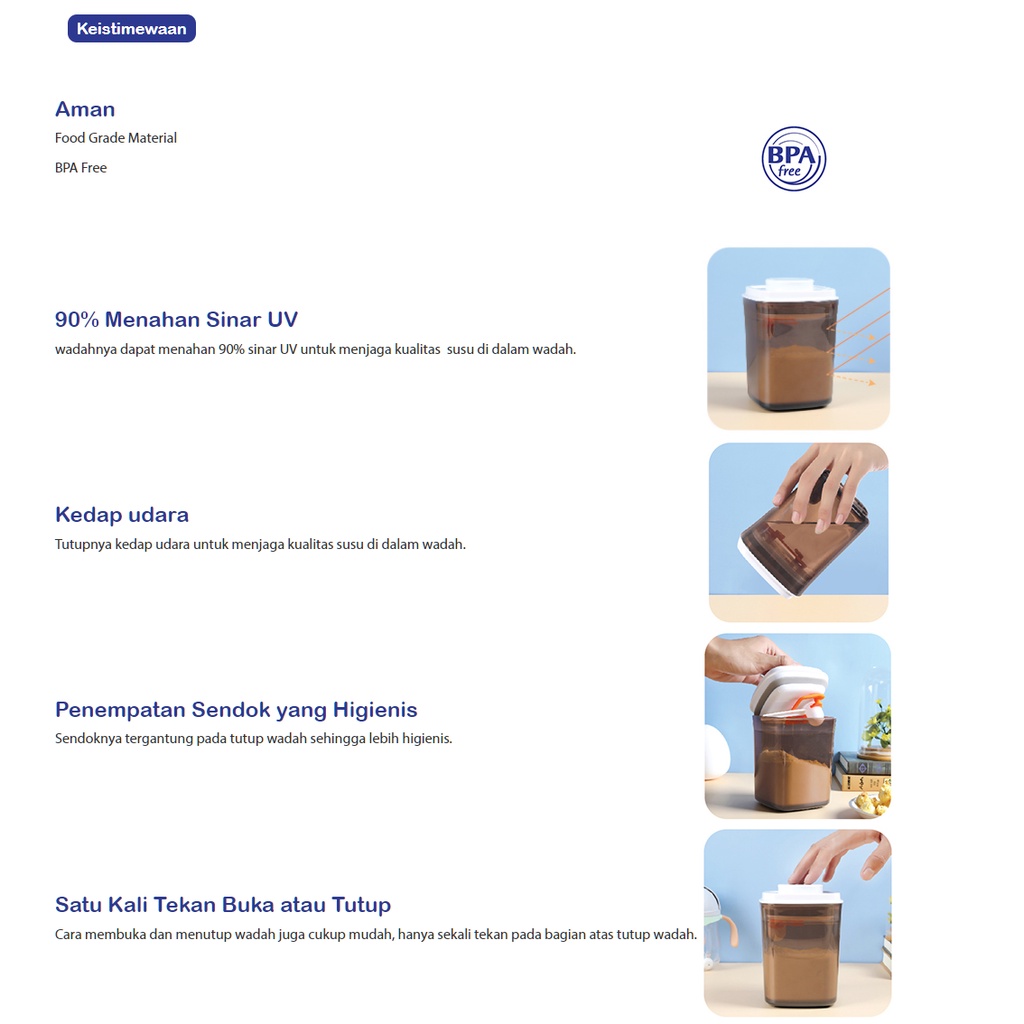 Keistimewaan

Aman
Food Grade Material
BPA Free

BPA free

90% Menahan Sinar UV
wadahnya dapat menahan 90% sinar UV untuk menjaga kualitas susu di dalam wadah.

Kedap udara
Tutupnya kedap udara untuk menjaga kualitas susu di dalam wadah.

Penempatan Sendok yang Higienis
Sendoknya tergantung pada tutup wadah sehingga lebih higienis.

Satu Kali Tekan Buka atau Tutup
Cara membuka dan menutup wadah juga cukup mudah, hanya sekali tekan pada bagian atas tutup wadah.