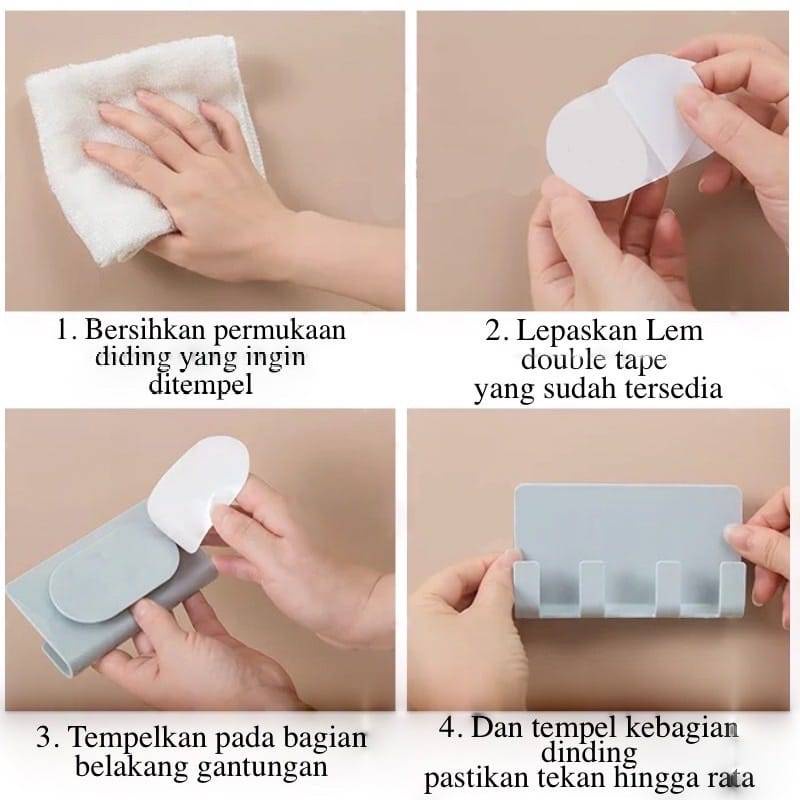 1. Bersihkan permukaan diding yang ingin ditempel

2. Lepaskan Lem double tape yang sudah tersedia

3. Tempelkan pada bagian belakang gantungan

4. Dan tempel kebagian dinding pastikan tekan hingga rata