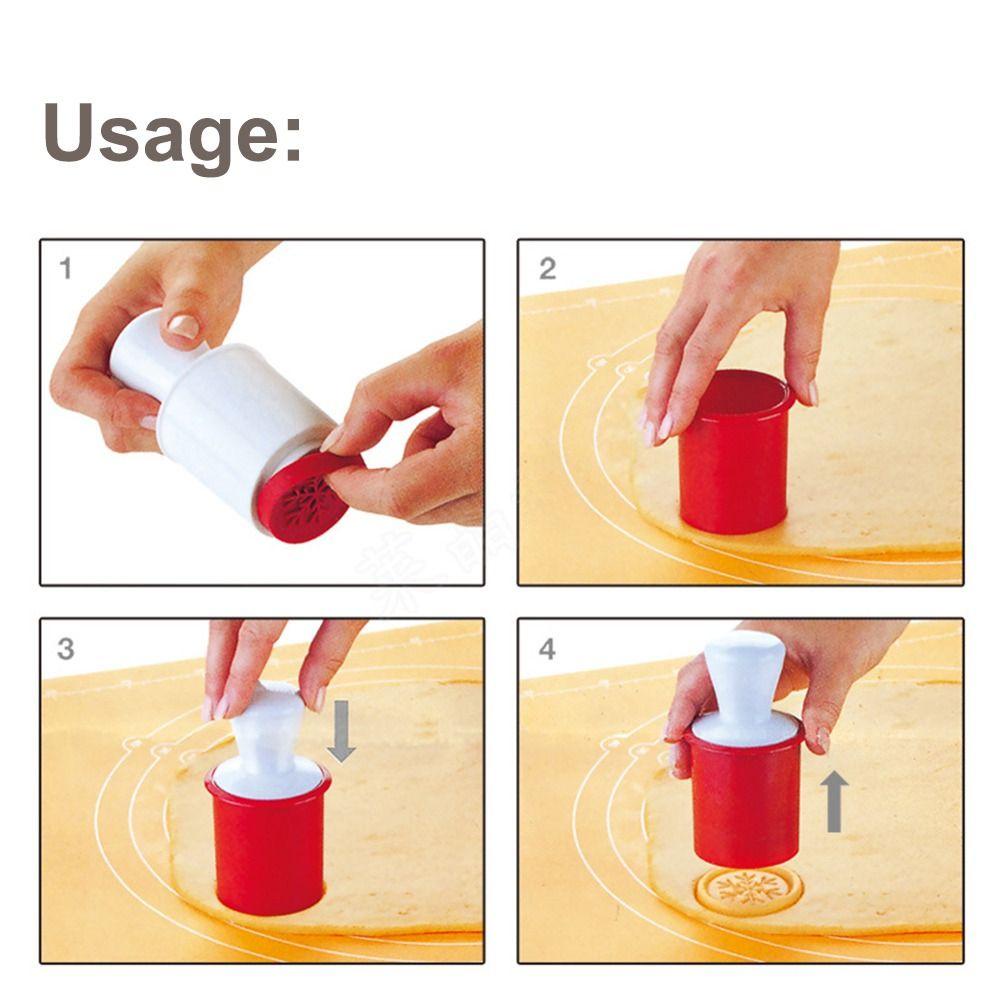 Usage:

1

2

3

4