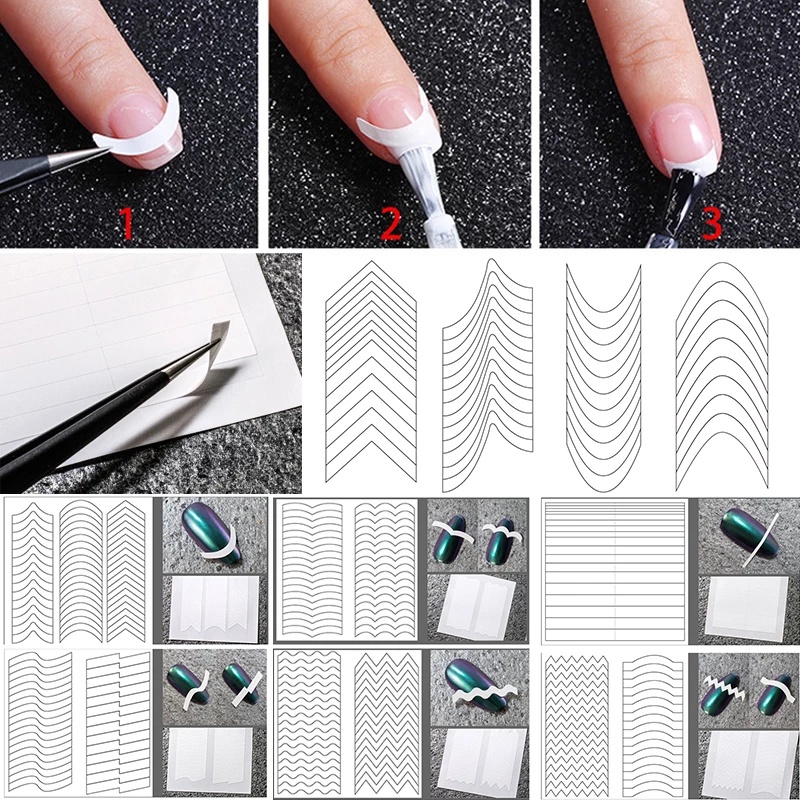 1

2

3