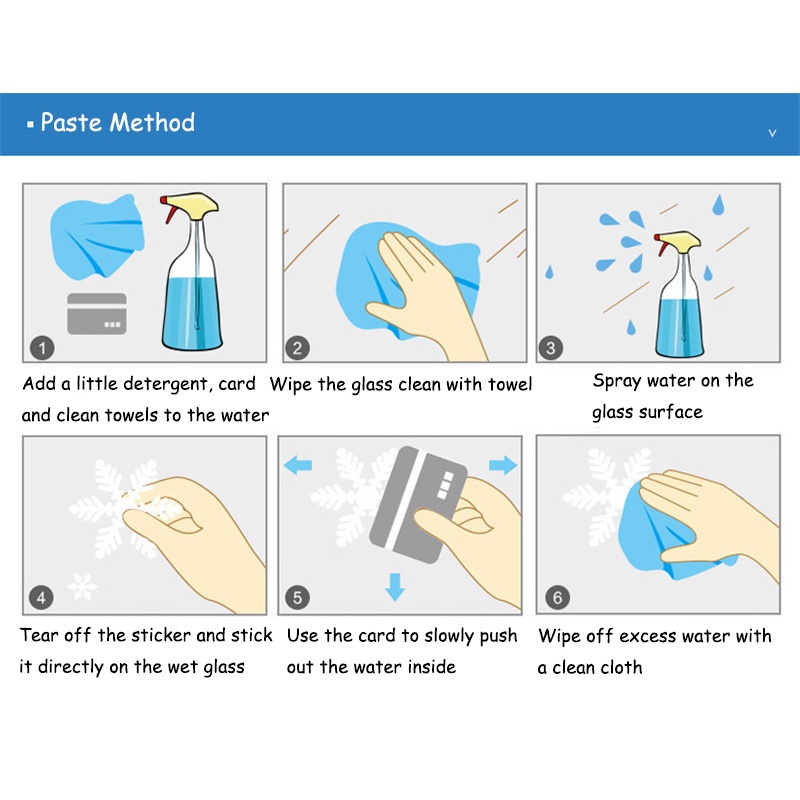 ▪ Paste Method
v

1
Add a little detergent, card and clean towels to the water

2
Wipe the glass clean with towel

3
Spray water on the glass surface

4
Tear off the sticker and stick it directly on the wet glass

5
Use the card to slowly push out the water inside

6
Wipe off excess water with a clean cloth