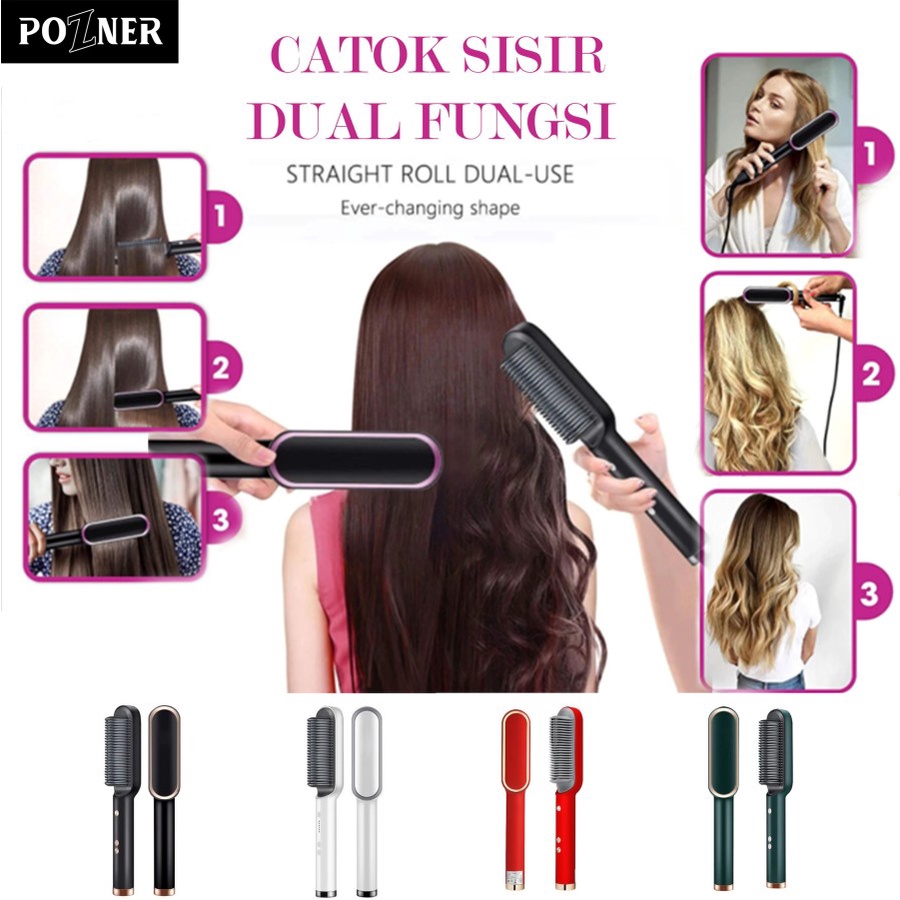 POZNER

CATOK SISIR DUAL FUNGSI

STRAIGHT ROLL DUAL-USE

Ever-changing shape

1

2

3

1

2

3