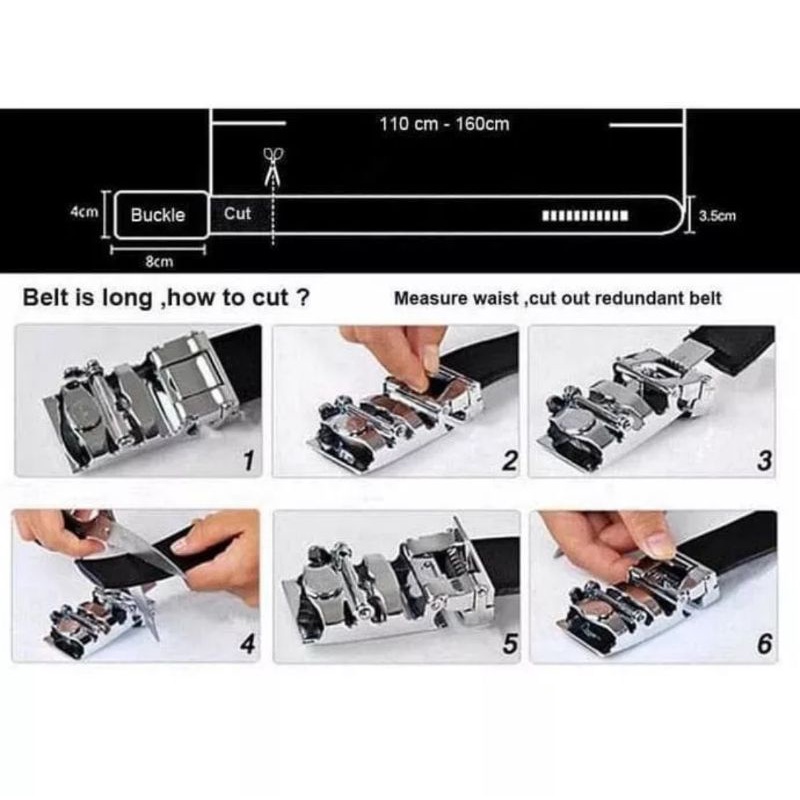 110 cm - 160cm

4cm

Buckle

Cut

3.5cm

8cm

Belt is long ,how to cut ?

Measure waist ,cut out redundant belt

1

2

3

4

5

6