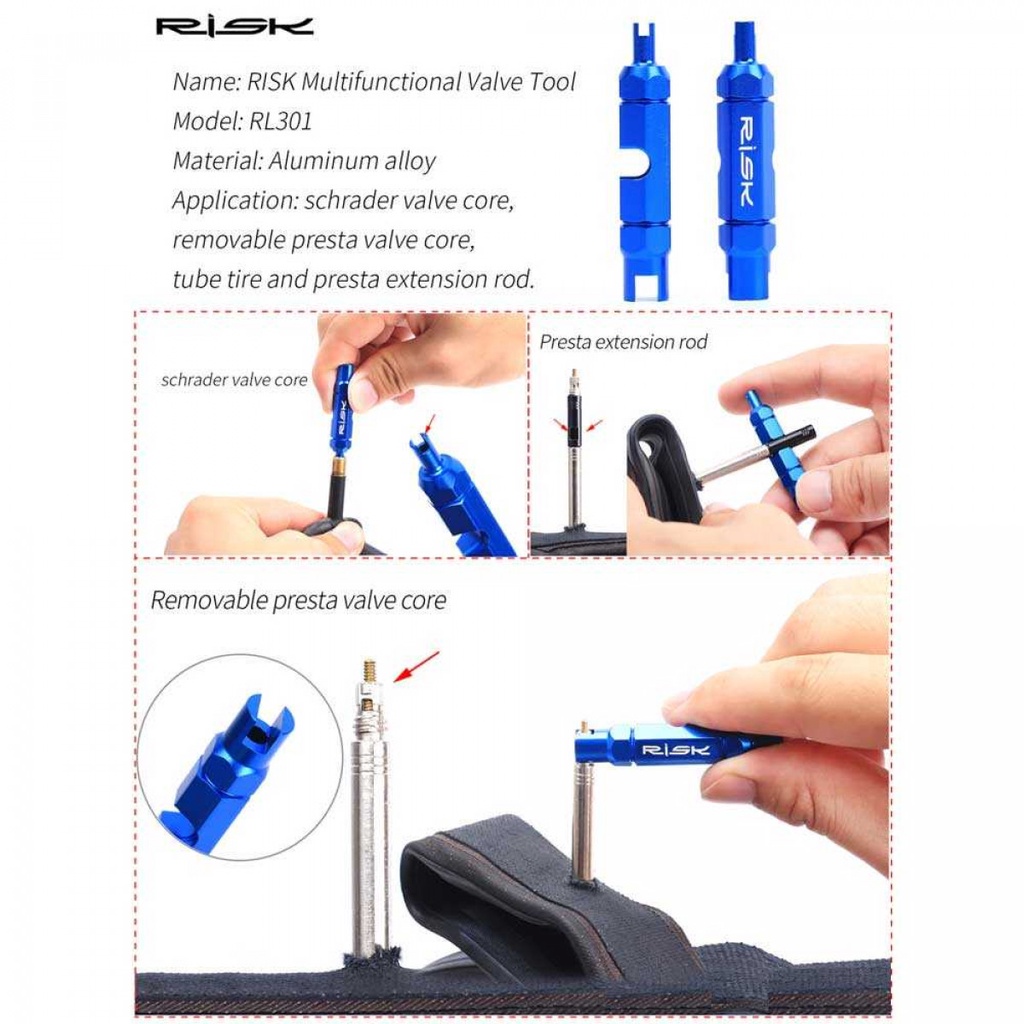 RISK

Name: RISK Multifunctional Valve Tool
Model: RL301
Material: Aluminum alloy
Application: schrader valve core, removable presta valve core, tube tire and presta extension rod.

RISK

schrader valve core

RISK

Presta extension rod

Removable presta valve core

RISK