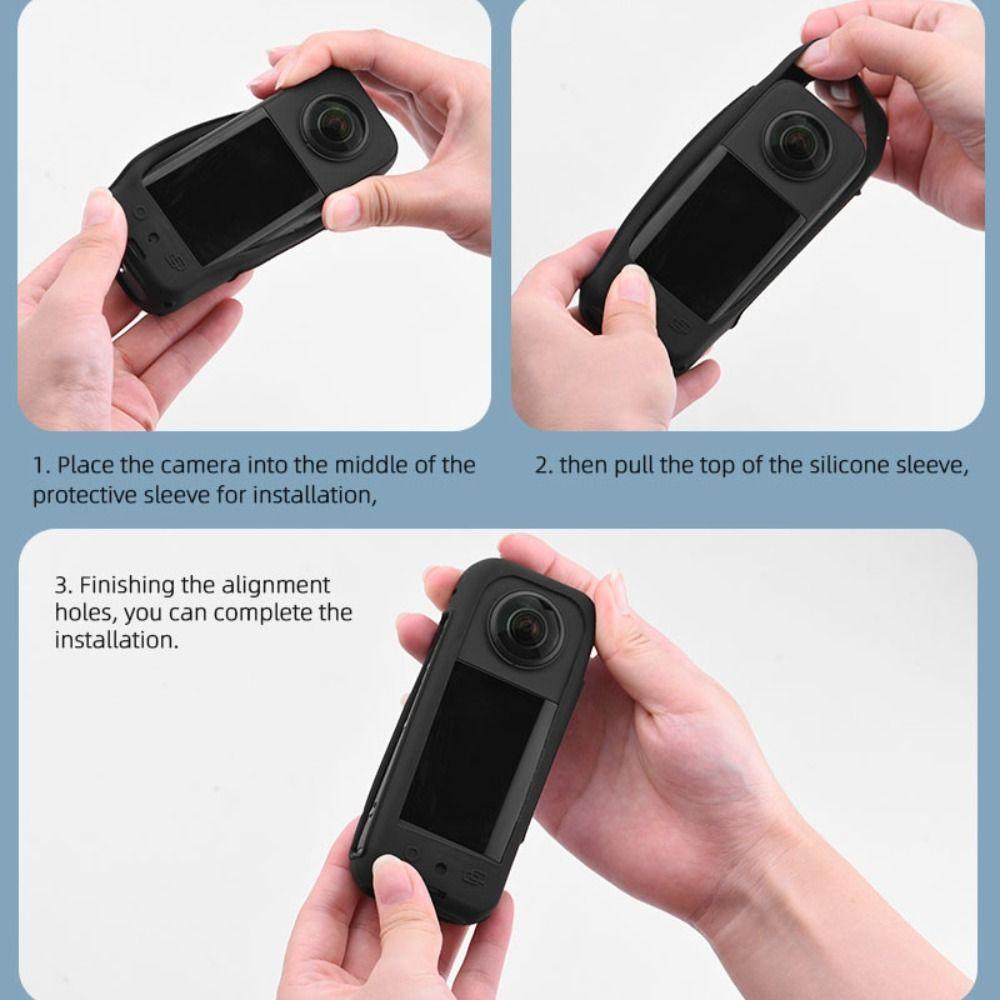 1. Place the camera into the middle of the protective sleeve for installation,

2. then pull the top of the silicone sleeve,

3. Finishing the alignment holes, you can complete the installation.