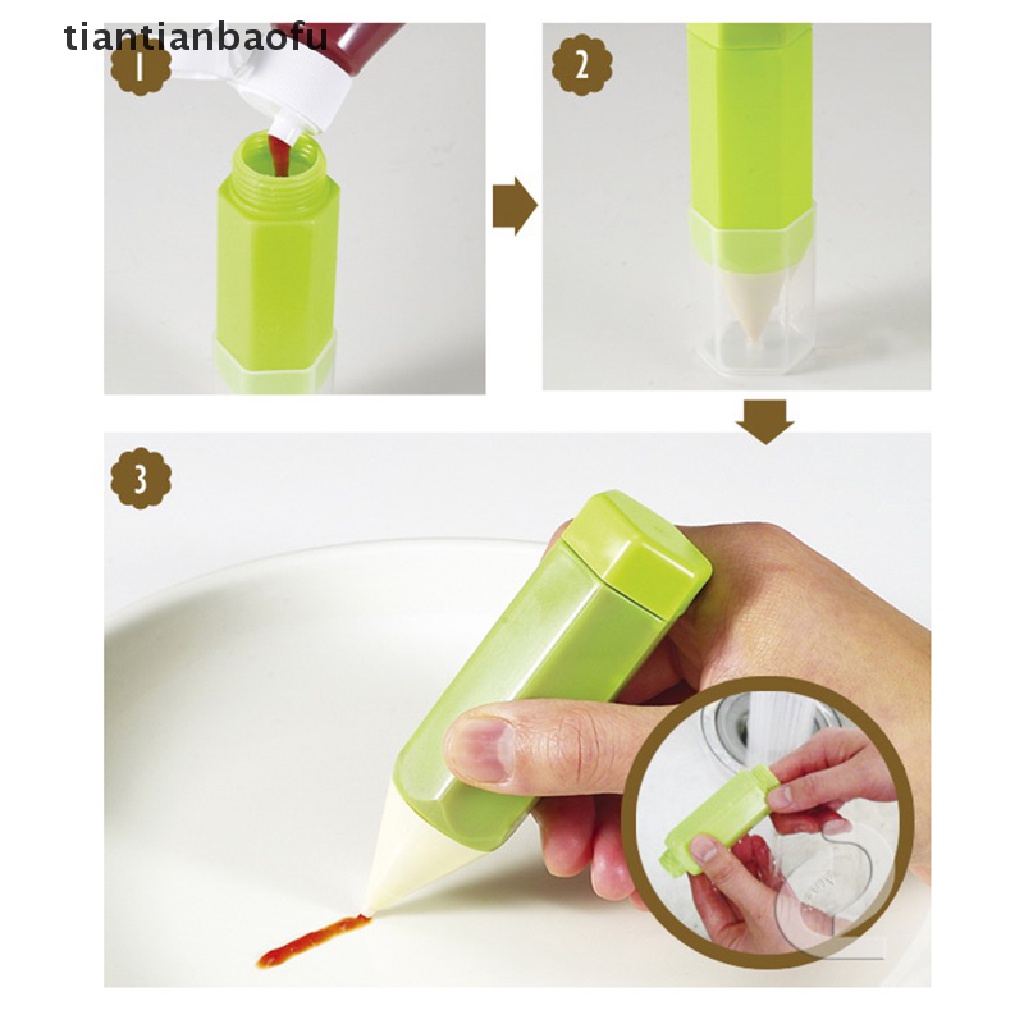 tiantianbaofu

1

2

3