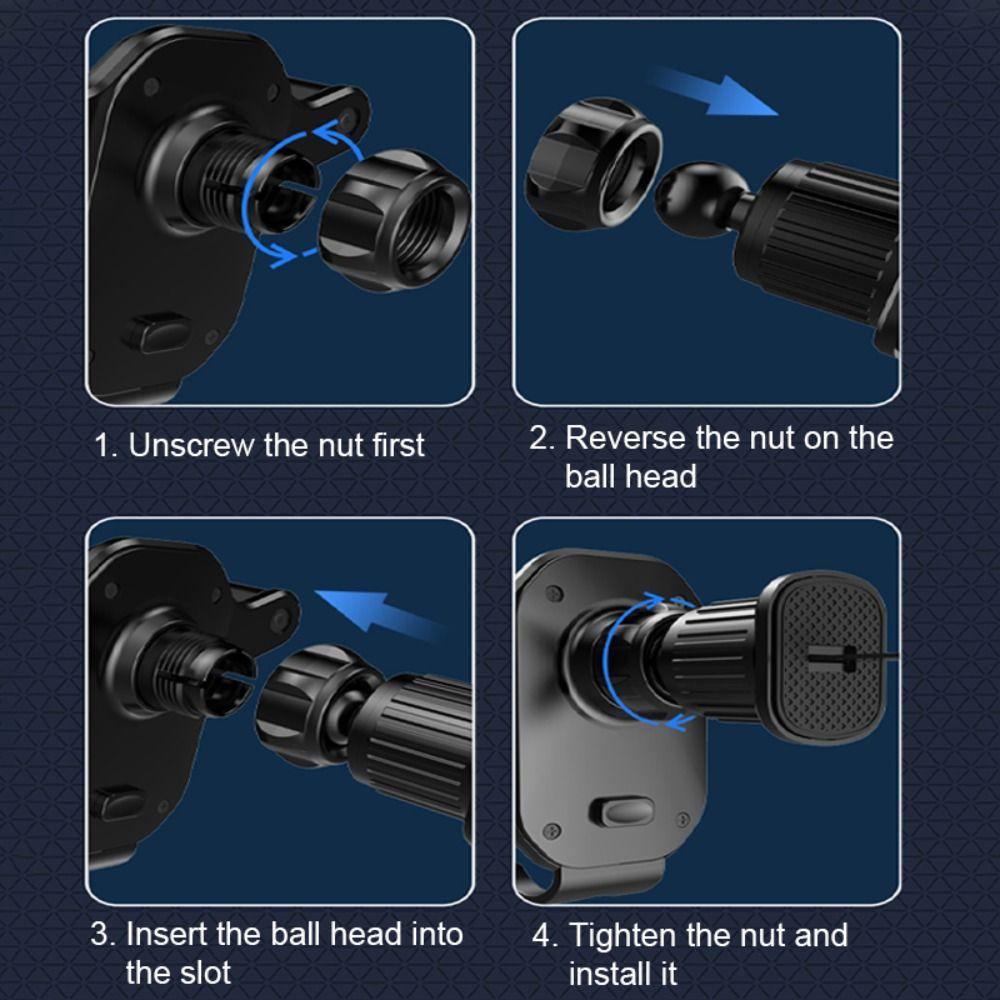 1. Unscrew the nut first

2. Reverse the nut on the ball head

3. Insert the ball head into the slot

4. Tighten the nut and install it