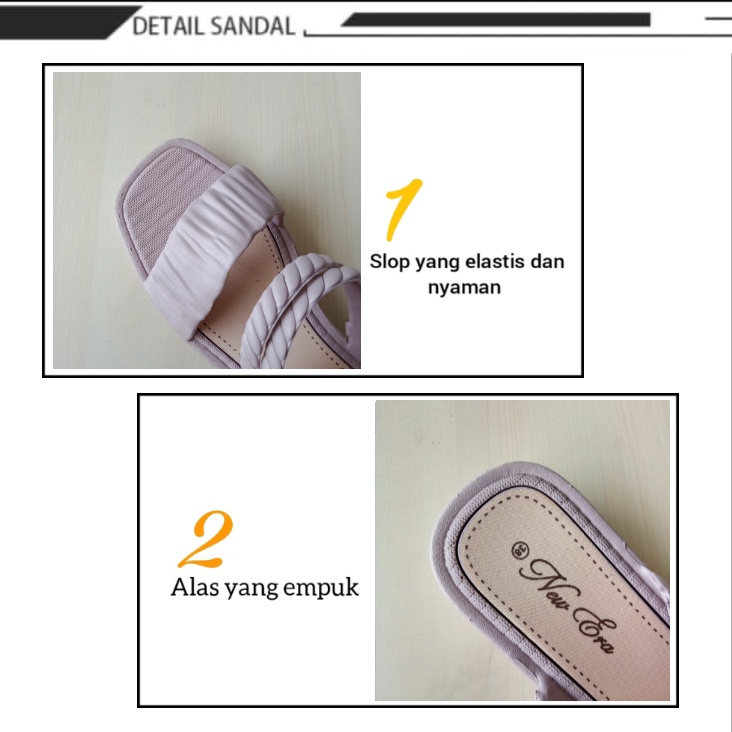 DETAIL SANDAL

1
Slop yang elastis dan nyaman

2
Alas yang empuk

New Era