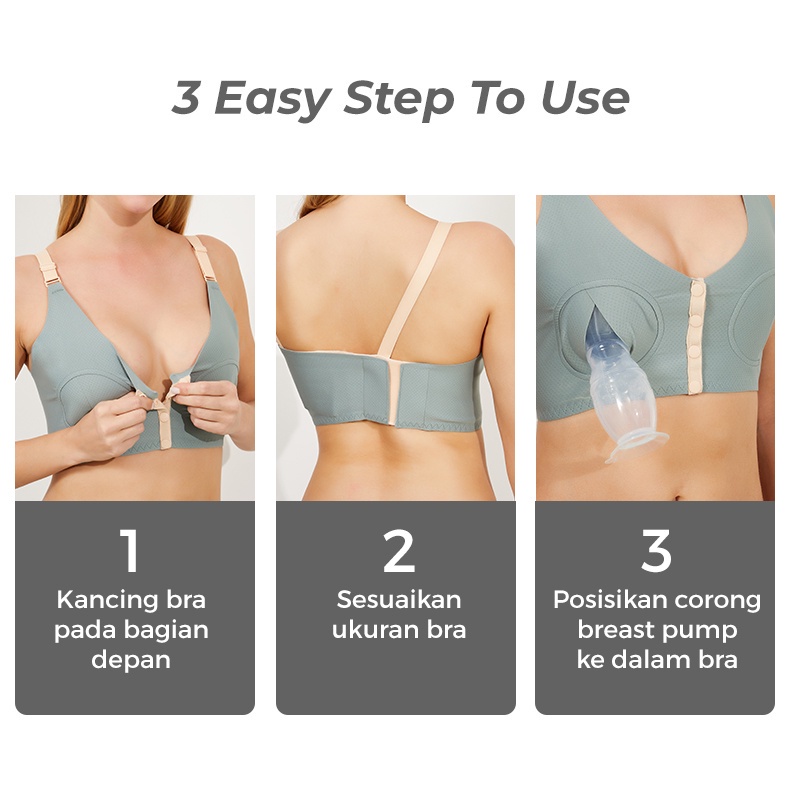 3 Easy Step To Use

1
Kancing bra pada bagian depan

2
Sesuaikan ukuran bra

3
Posisikan corong breast pump ke dalam bra