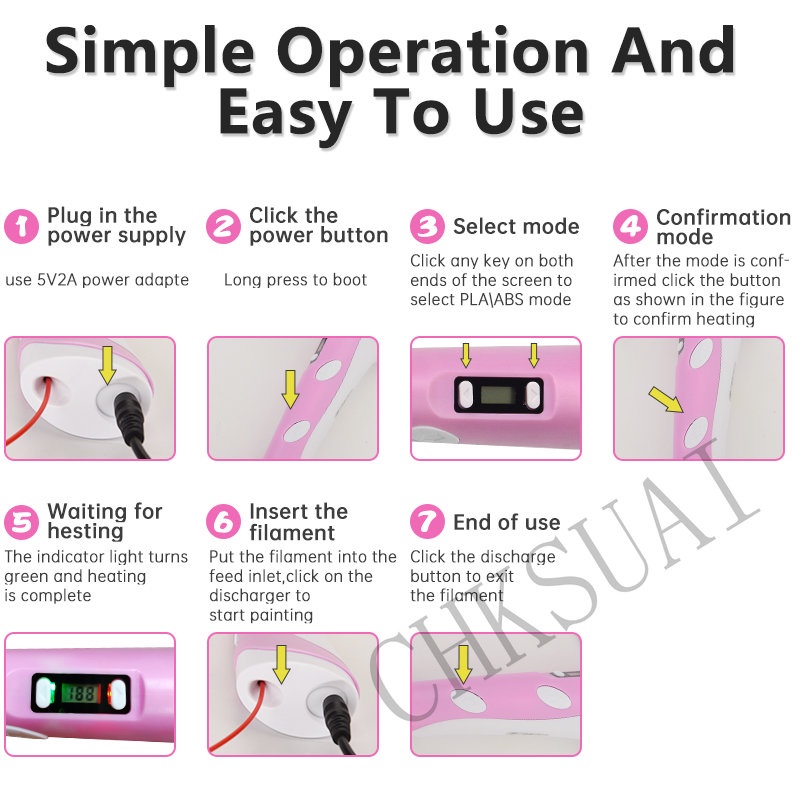 Simple Operation And Easy To Use

1 Plug in the power supply

use 5V2A power adapte

2 Click the power button

Long press to boot

3 Select mode

Click any key on both ends of the screen to select PLA\ABS mode

4 Confirmation mode

After the mode is confirmed click the button as shown in the figure to confirm heating

5 Waiting for hesting

The indicator light turns green and heating is complete

188

6 Insert the filament

Put the filament into the feed inlet,click on the discharger to start painting

7 End of use

Click the discharge button to exit the filament

CHKSUAI