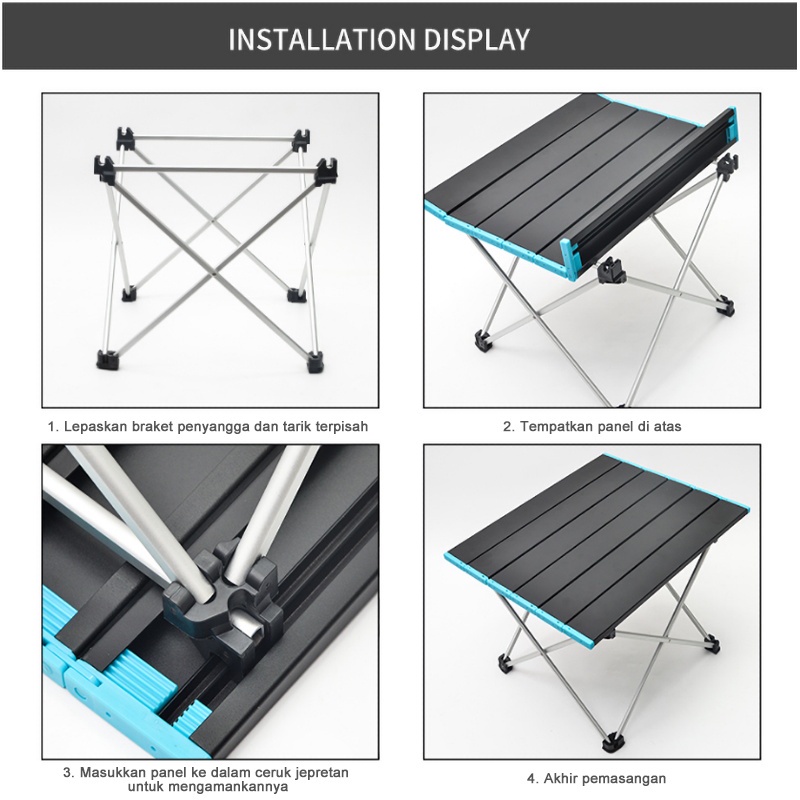 INSTALLATION DISPLAY

1. Lepaskan braket penyangga dan tarik terpisah

2. Tempatkan panel di atas

3. Masukkan panel ke dalam ceruk jepretan untuk mengamankannya

4. Akhir pemasangan