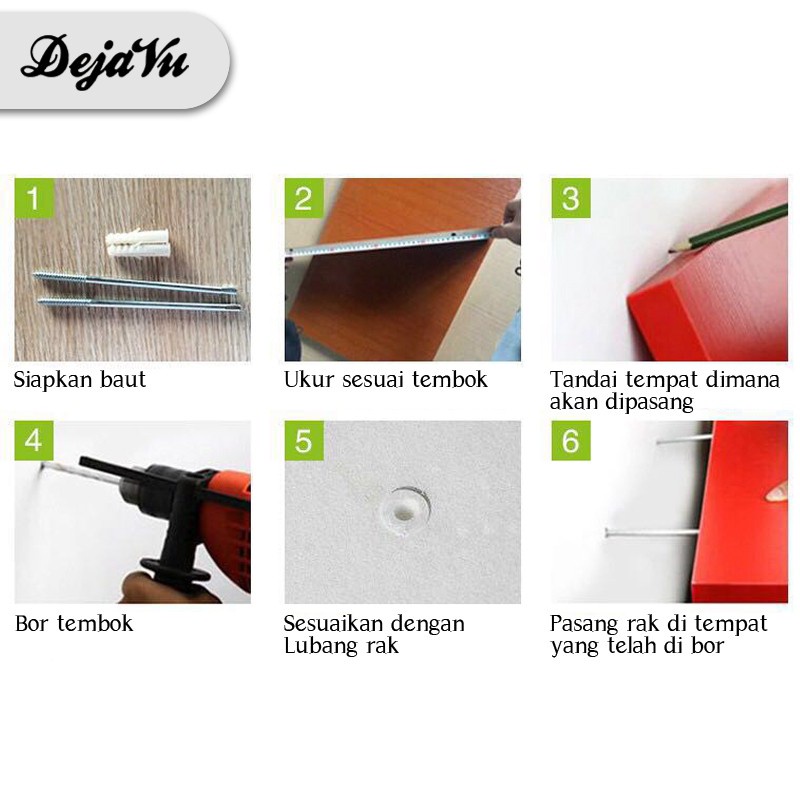 DejaVu

1
Siapkan baut

2
Ukur sesuai tembok

3
Tandai tempat dimana akan dipasang

4
Bor tembok

5
Sesuaikan dengan Lubang rak

6
Pasang rak di tempat yang telah di bor