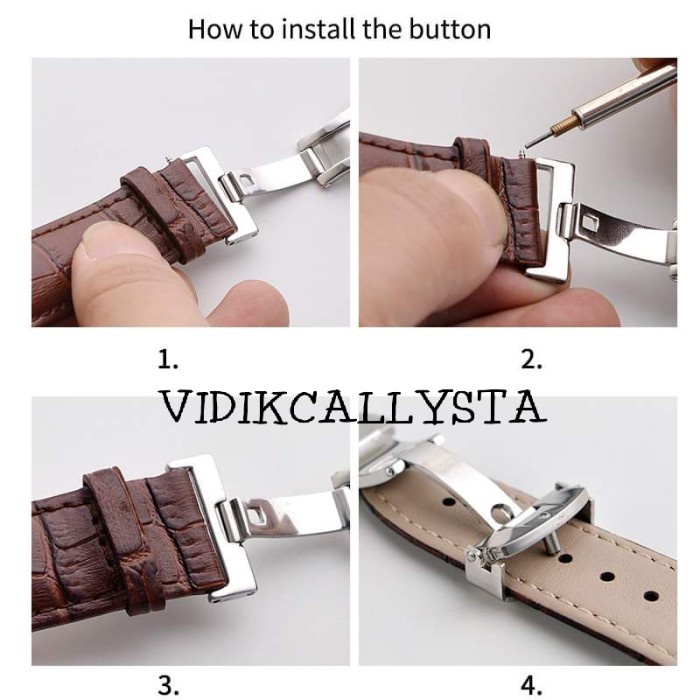 How to install the button

1.

2.

VIDIKCALLYSTA

3.

4.