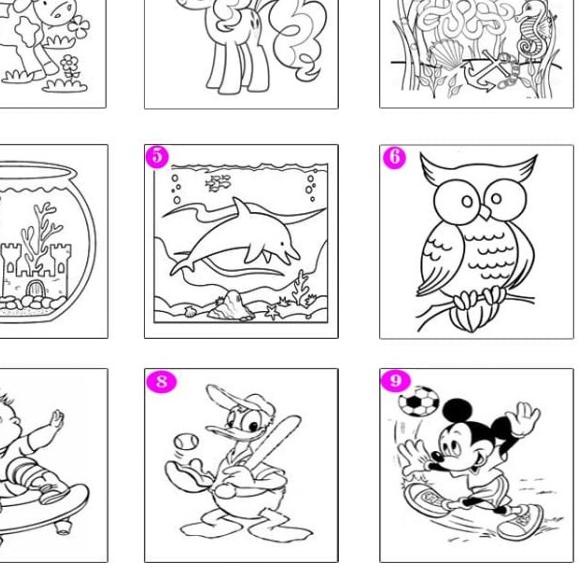 5

6

8

9