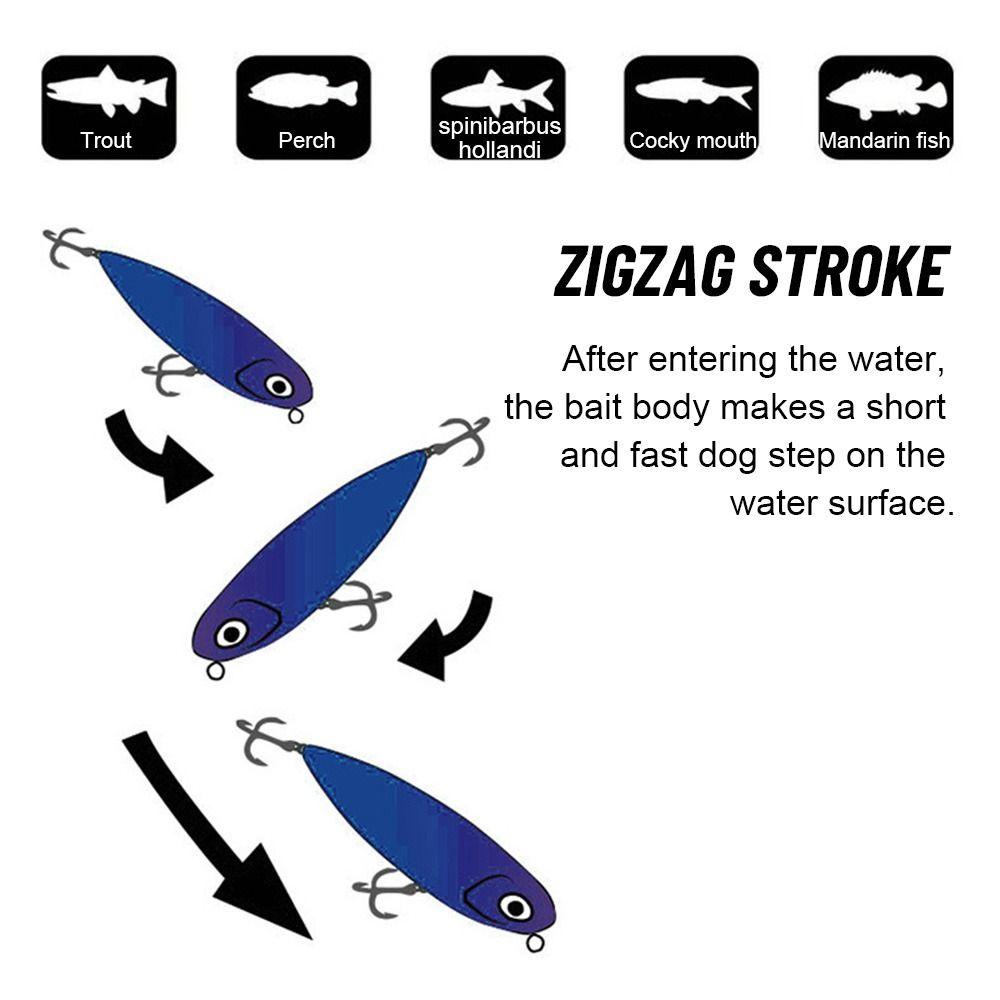 Trout

Perch

spinibarbus hollandi

Cocky mouth

Mandarin fish

ZIGZAG STROKE

After entering the water, the bait body makes a short and fast dog step on the water surface.