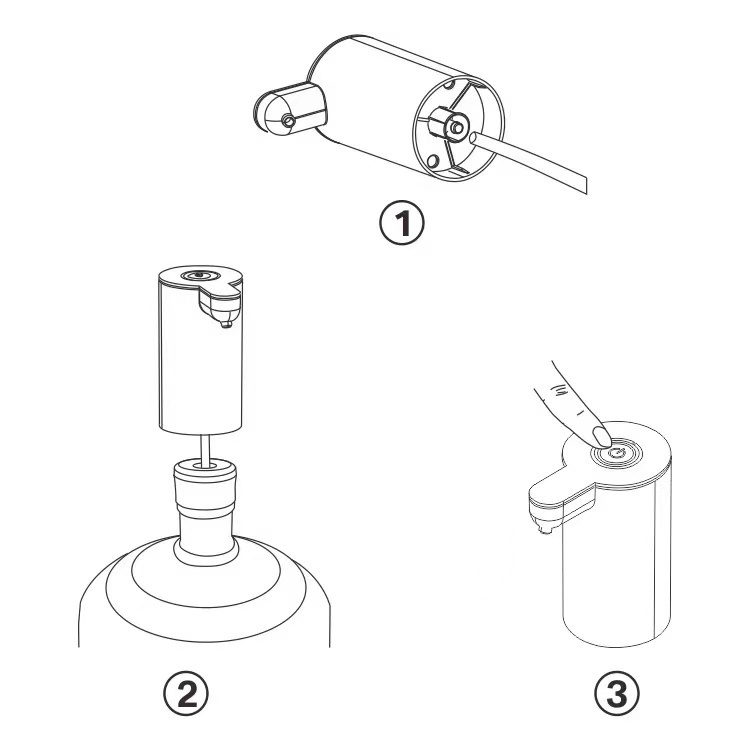 1

2

3