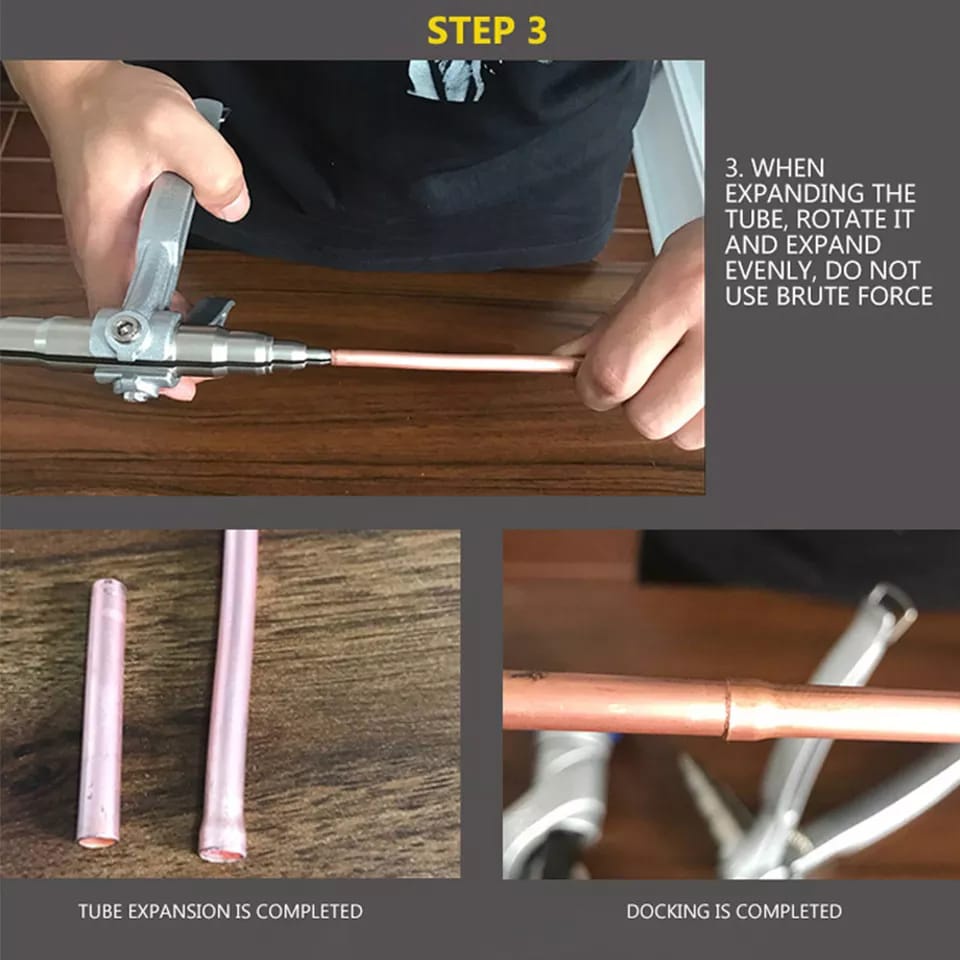 STEP 3

3. WHEN EXPANDING THE TUBE, ROTATE IT AND EXPAND EVENLY, DO NOT USE BRUTE FORCE

TUBE EXPANSION IS COMPLETED

DOCKING IS COMPLETED