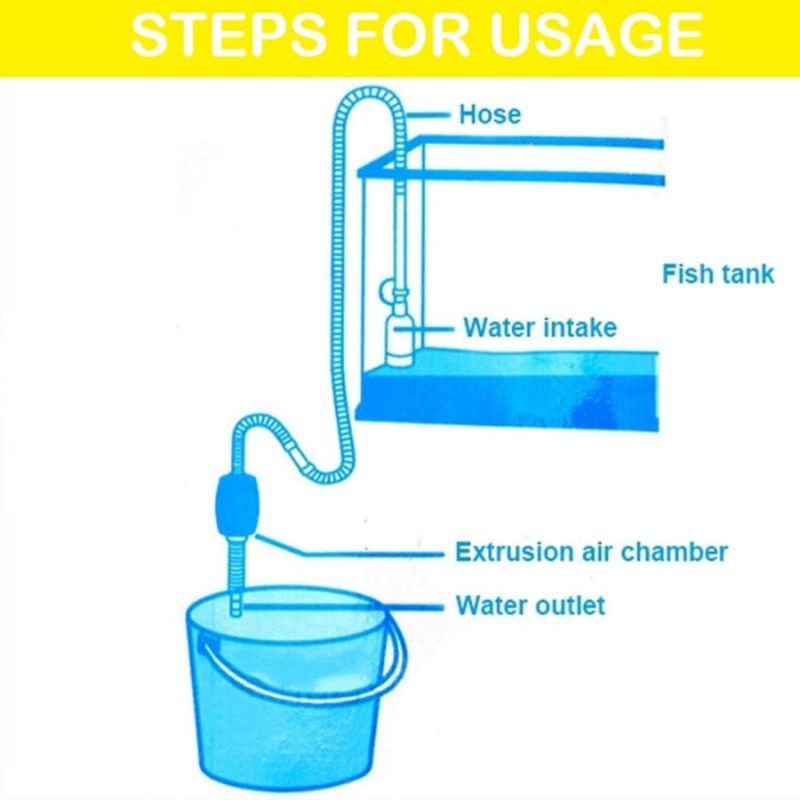 STEPS FOR USAGE

Hose

Fish tank

Water intake

Extrusion air chamber

Water outlet