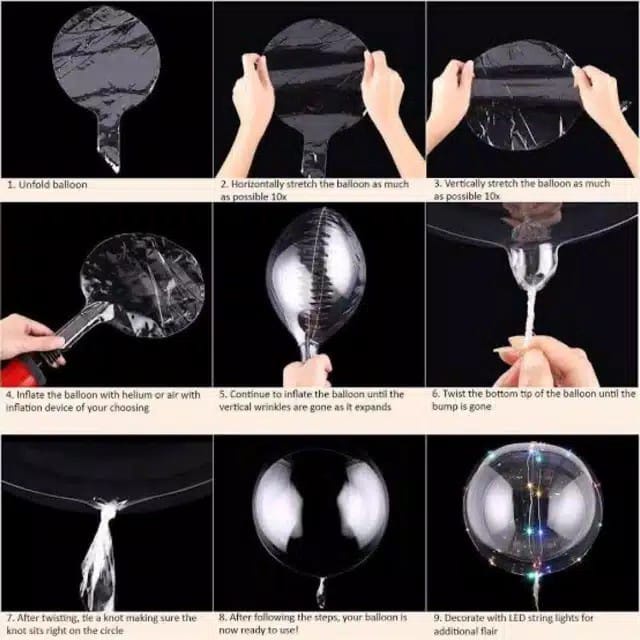 1. Unfold balloon

2. Horizontally stretch the balloon as much as possible 10x

3. Vertically stretch the balloon as much as possible 10x

4. Inflate the balloon with helium or air with inflation device of your choosing

5. Continue to inflate the balloon until the vertical wrinkles are gone as it expands

6. Twist the bottom tip of the balloon until the bump is gone

7. After twisting, tie a knot making sure the knot sits right on the circle

8. After following the steps, your balloon is now ready to use!

9. Decorate with LED string lights for additional flair