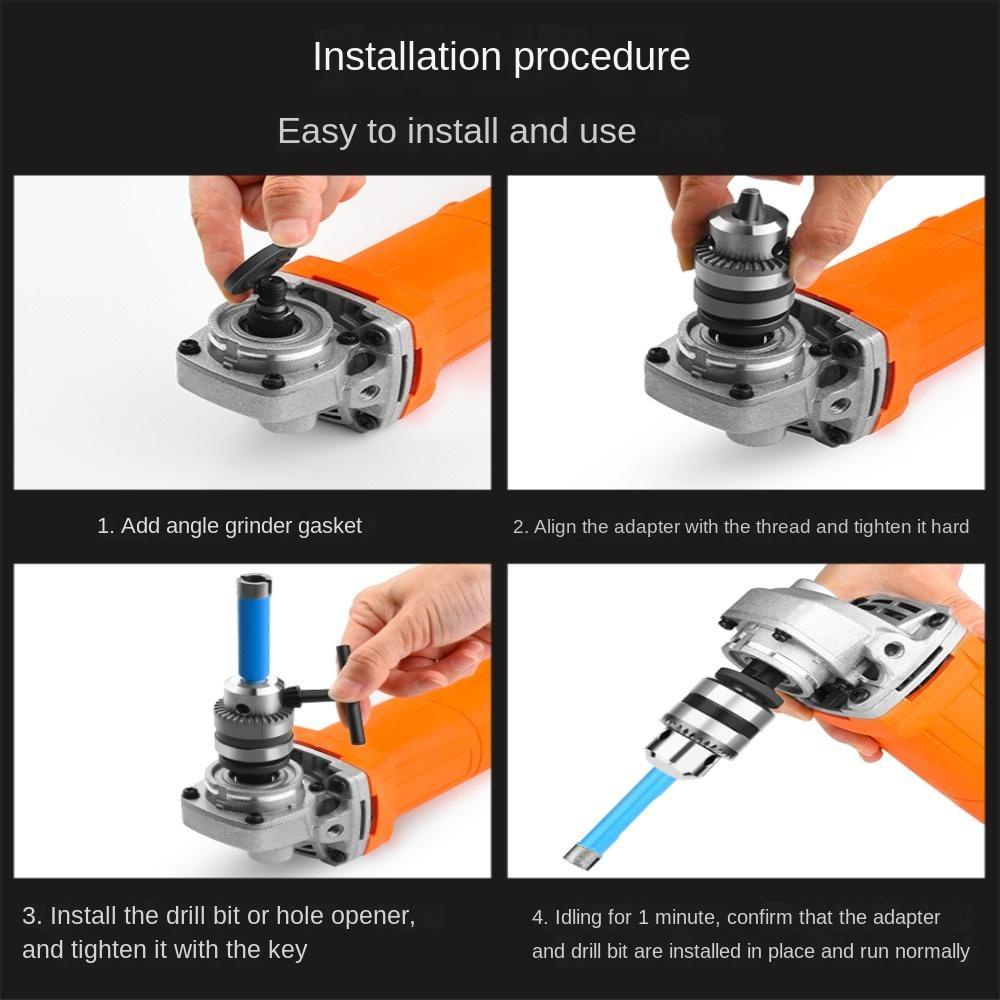 Installation procedure

Easy to install and use

1. Add angle grinder gasket

2. Align the adapter with the thread and tighten it hard

3. Install the drill bit or hole opener, and tighten it with the key

4. Idling for 1 minute, confirm that the adapter and drill bit are installed in place and run normally