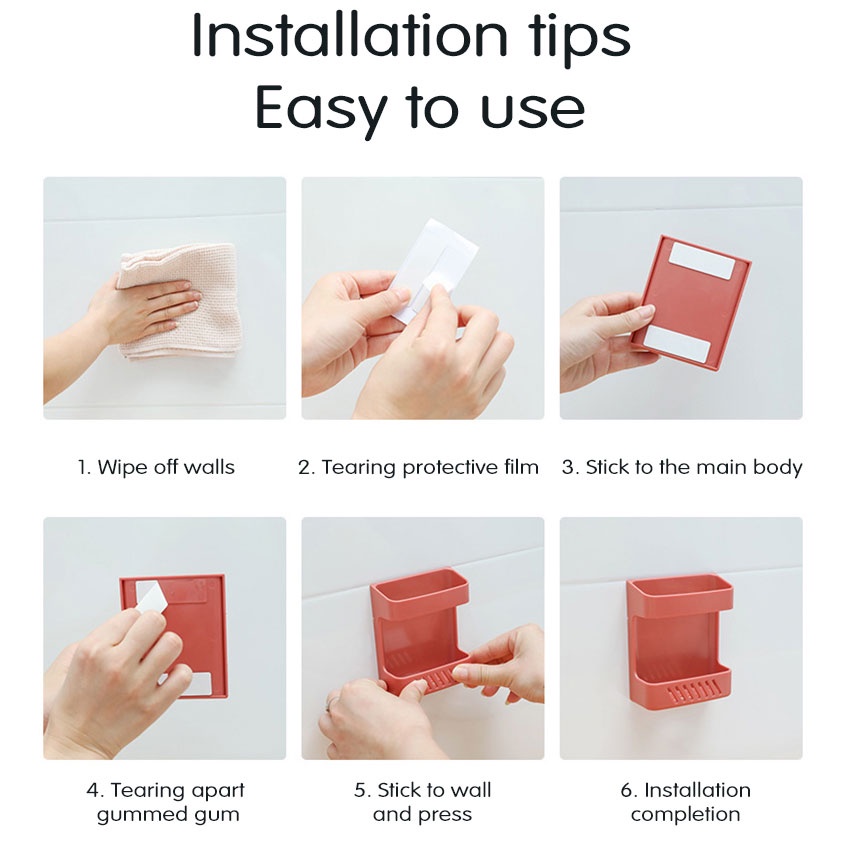 Installation tips
Easy to use

1. Wipe off walls

2. Tearing protective film

3. Stick to the main body

4. Tearing apart gummed gum

5. Stick to wall and press

6. Installation completion