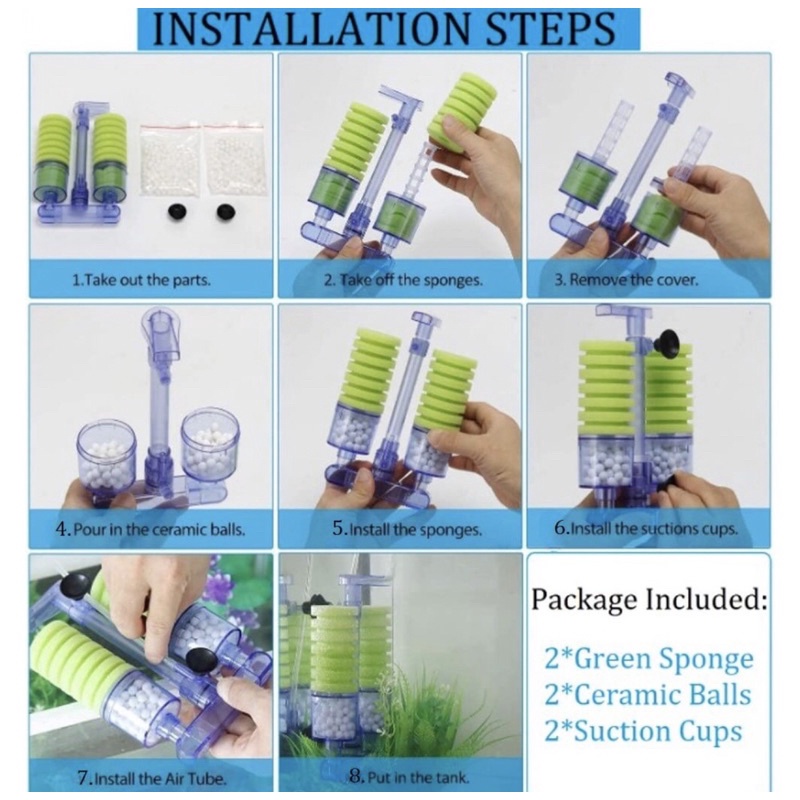 INSTALLATION STEPS

1.Take out the parts.

2. Take off the sponges.

3. Remove the cover.

4. Pour in the ceramic balls.

5.Install the sponges.

6.Install the suctions cups.

7.Install the Air Tube.

8. Put in the tank.

Package Included:

2*Green Sponge
2*Ceramic Balls
2*Suction Cups