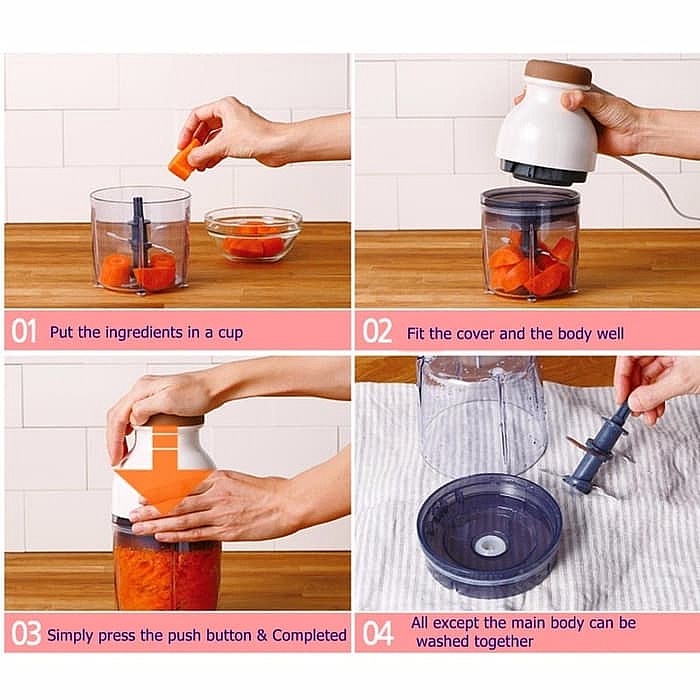 01 Put the ingredients in a cup

02 Fit the cover and the body well

03 Simply press the push button & Completed

04 All except the main body can be washed together