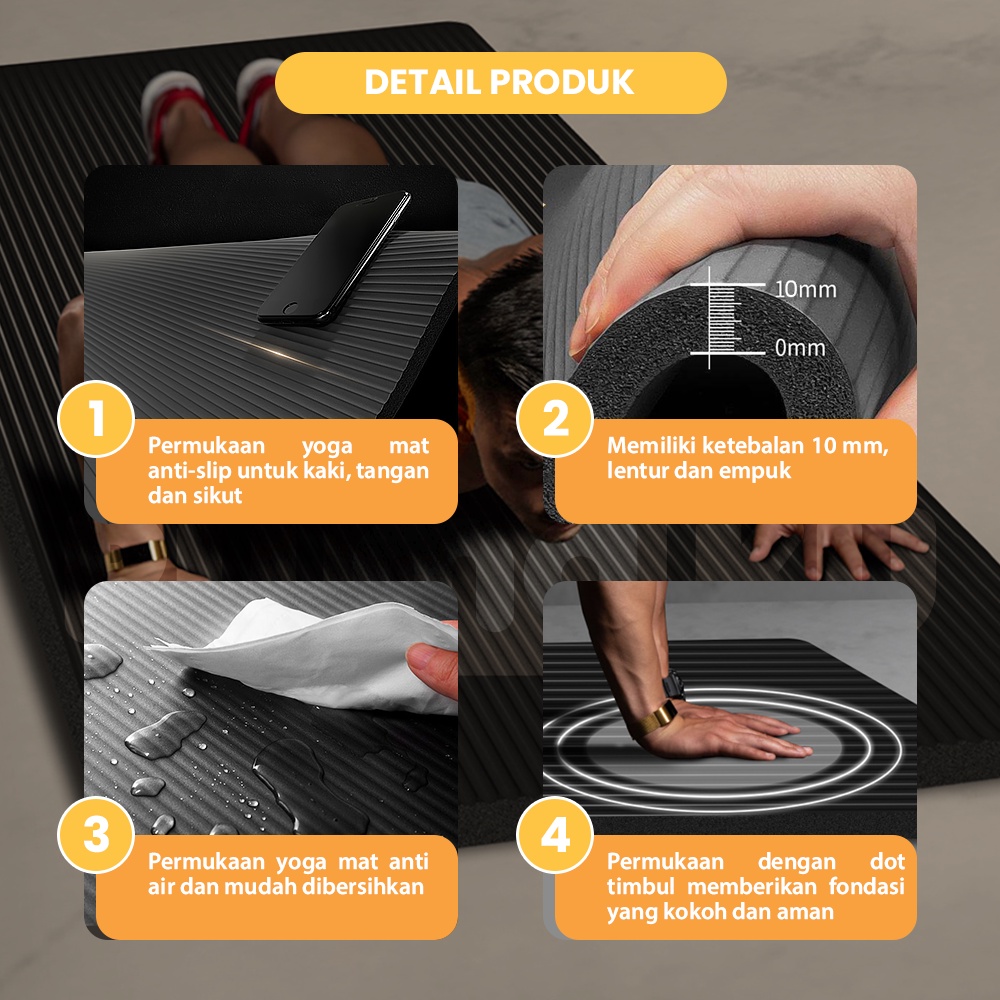 DETAIL PRODUK

1

Permukaan yoga mat anti-slip untuk kaki, tangan dan sikut

10mm

0mm

2

Memiliki ketebalan 10 mm, lentur dan empuk

3

Permukaan yoga mat anti air dan mudah dibersihkan

4

Permukaan dengan dot timbul memberikan fondasi yang kokoh dan aman