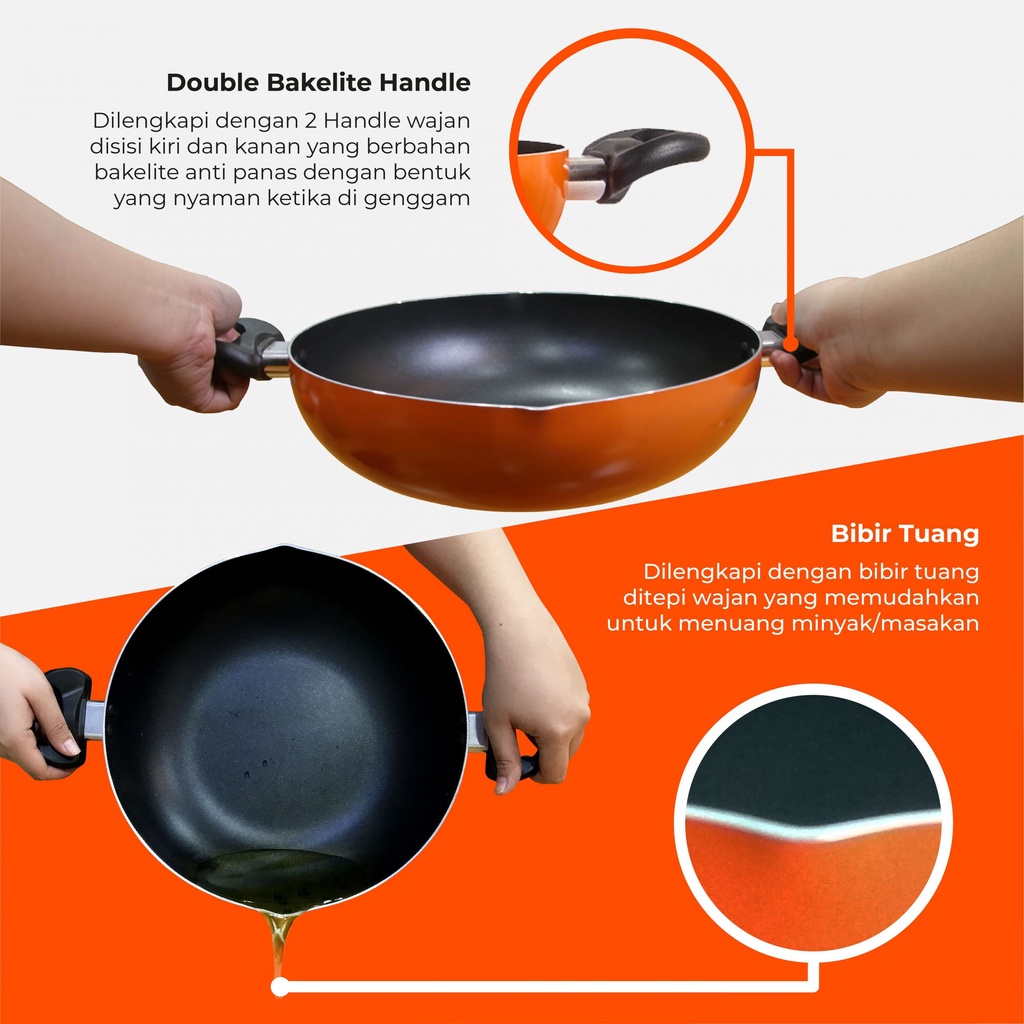 Double Bakelite Handle

Dilengkapi dengan 2 Handle wajan disisi kiri dan kanan yang berbahan bakelite anti panas dengan bentuk yang nyaman ketika di genggam

Bibir Tuang

Dilengkapi dengan bibir tuang ditepi wajan yang memudahkan untuk menuang minyak/masakan