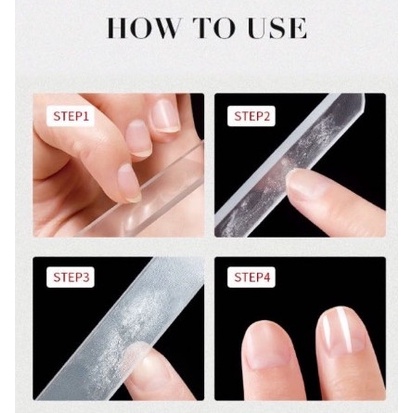 HOW TO USE

STEP1

STEP2

STEP3

STEP4