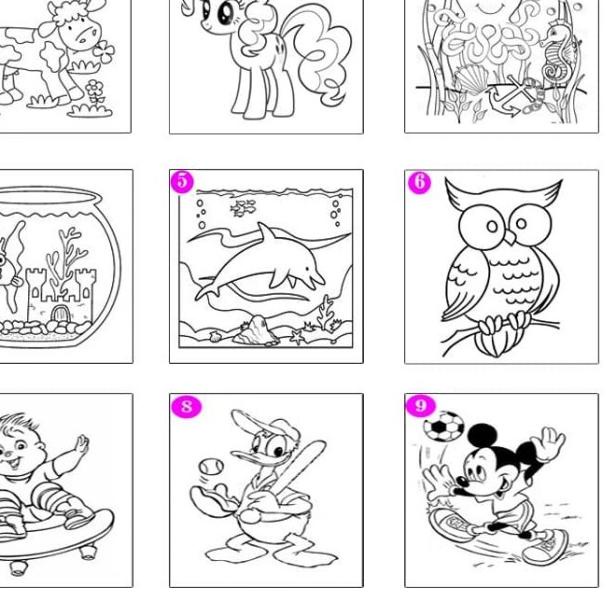 5

6

8

9